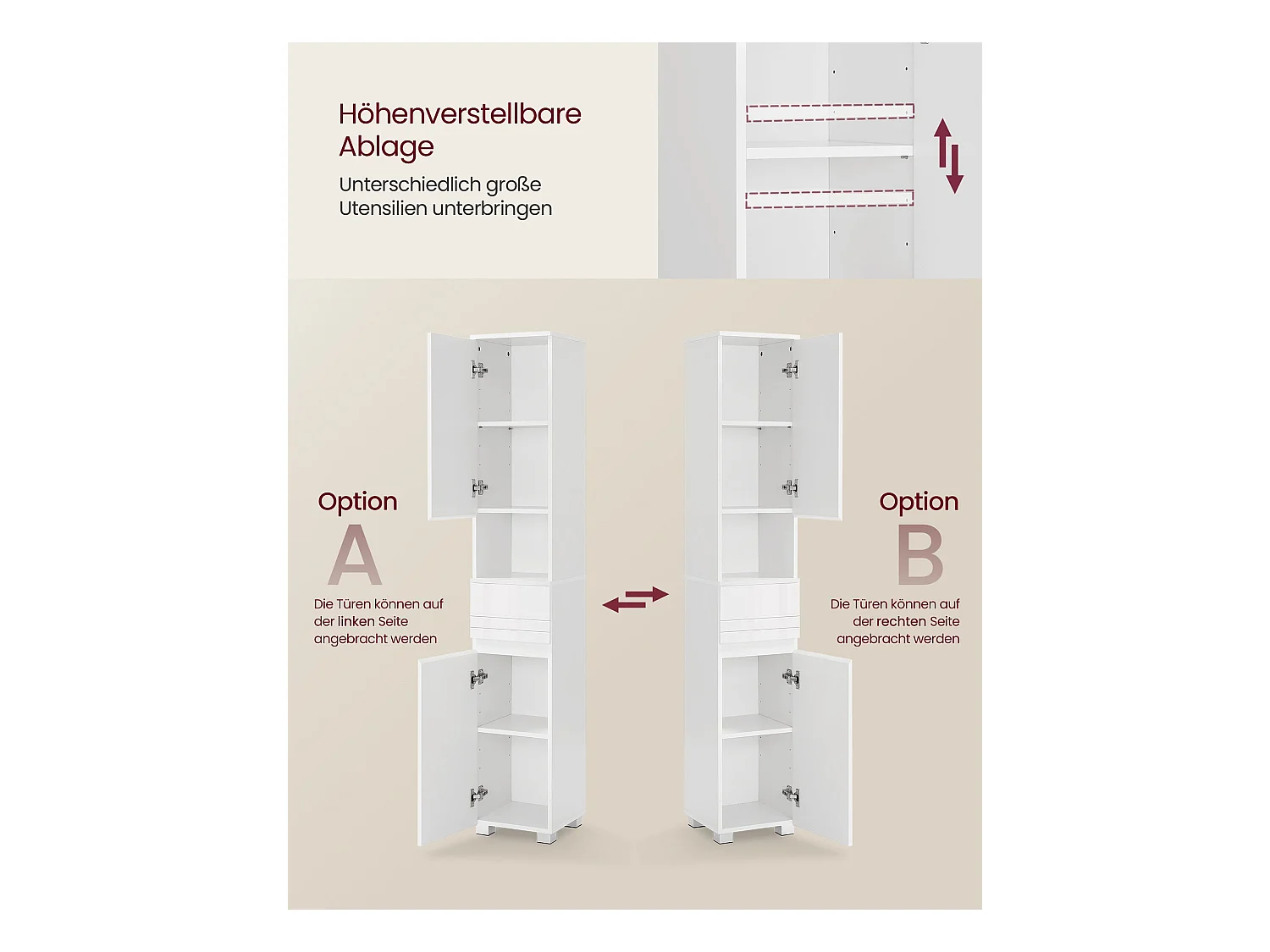 Höhenverstellbare Ablage

Unterschiedlich große Utensilien unterbringen

Option
A
Die Türen können auf der linken Seite angebracht werden

Option
B
Die Türen können auf der rechten Seite angebracht werden