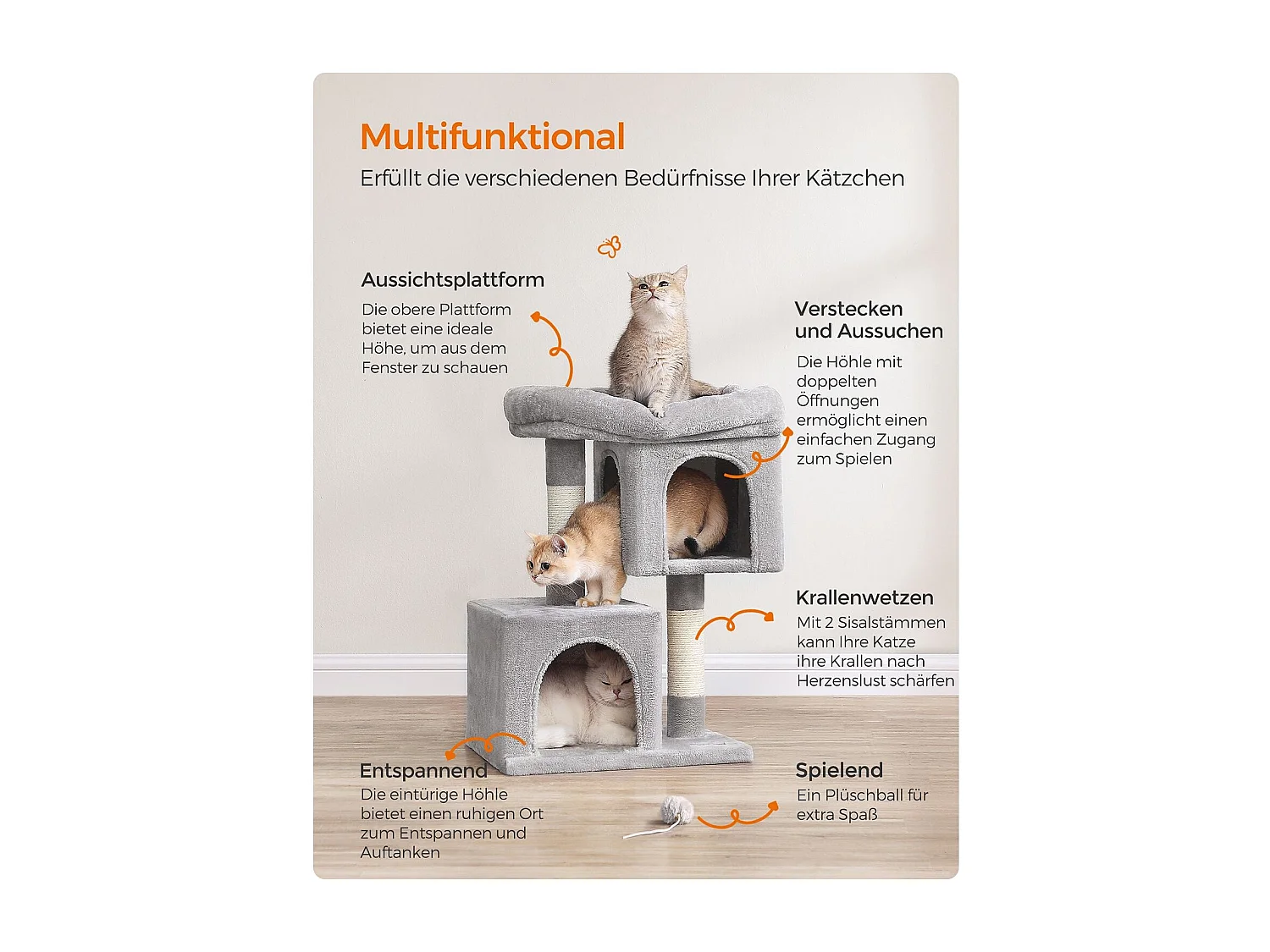 Multifunktional

Erfüllt die verschiedenen Bedürfnisse Ihrer Kätzchen

Aussichtsplattform

Die obere Plattform bietet eine ideale Höhe, um aus dem Fenster zu schauen

Verstecken und Aussuchen

Die Höhle mit doppelten Öffnungen ermöglicht einen einfachen Zugang zum Spielen

Krallenwetzen

Mit 2 Sisalstämmen kann Ihre Katze ihre Krallen nach Herzenslust schärfen

Entspannend

Die eintürige Höhle bietet einen ruhigen Ort zum Entspannen und Auftanken

Spielend

Ein Plüschball für extra Spaß