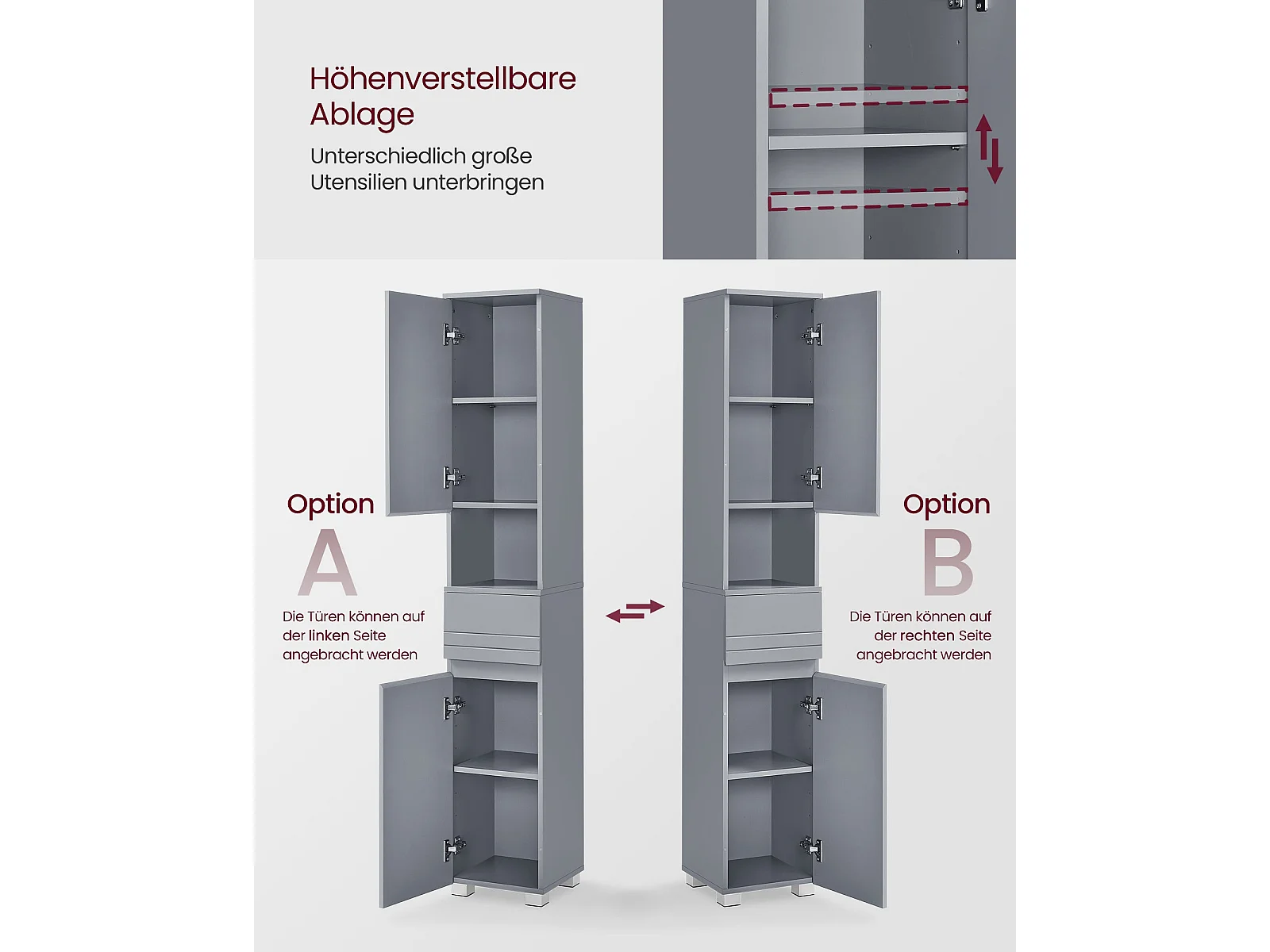 Höhenverstellbare Ablage

Unterschiedlich große Utensilien unterbringen

Option

A

Die Türen können auf der linken Seite angebracht werden

Option

B

Die Türen können auf der rechten Seite angebracht werden