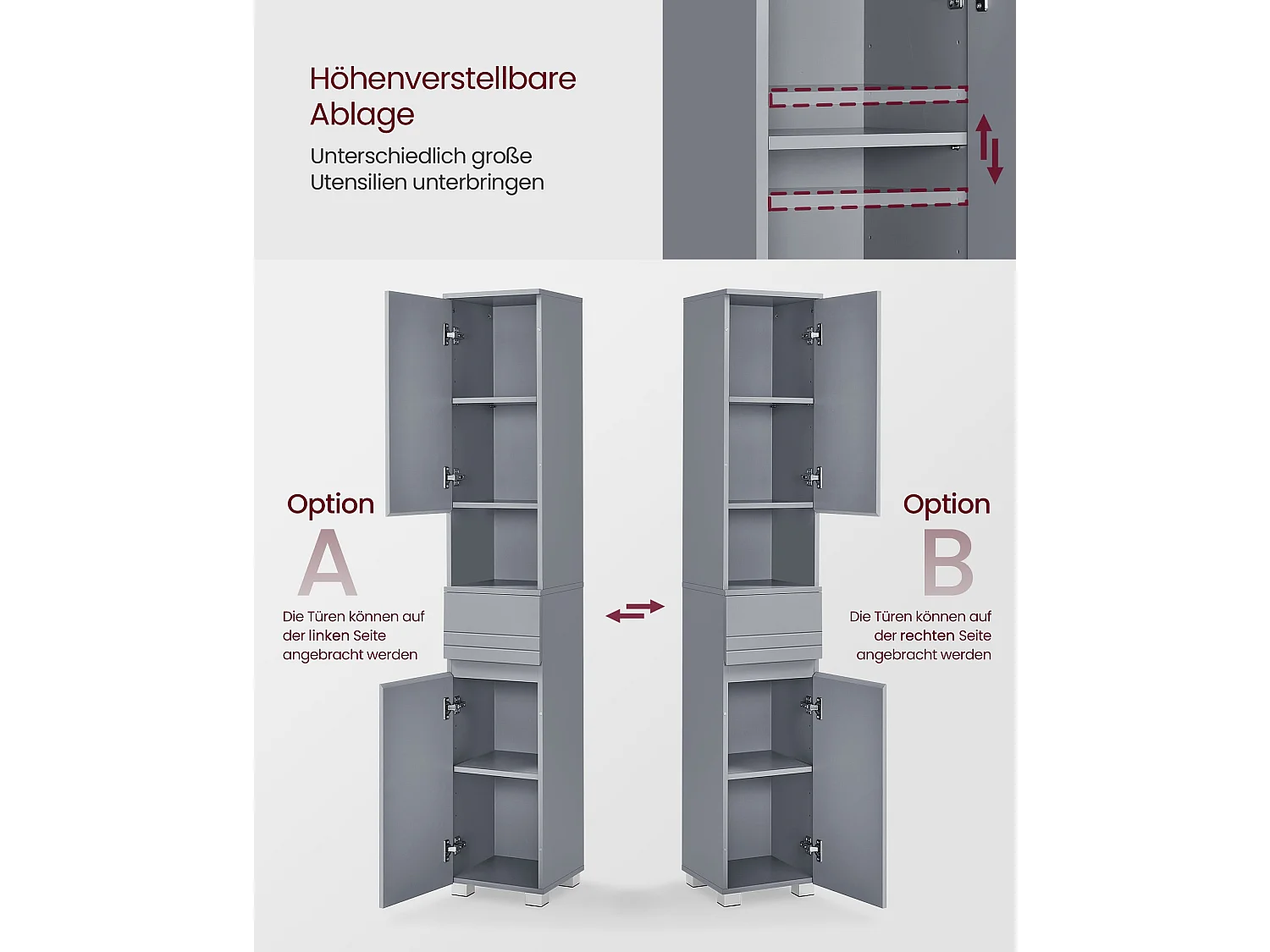 Höhenverstellbare Ablage

Unterschiedlich große Utensilien unterbringen

Option
A
Die Türen können auf der linken Seite angebracht werden

Option
B
Die Türen können auf der rechten Seite angebracht werden