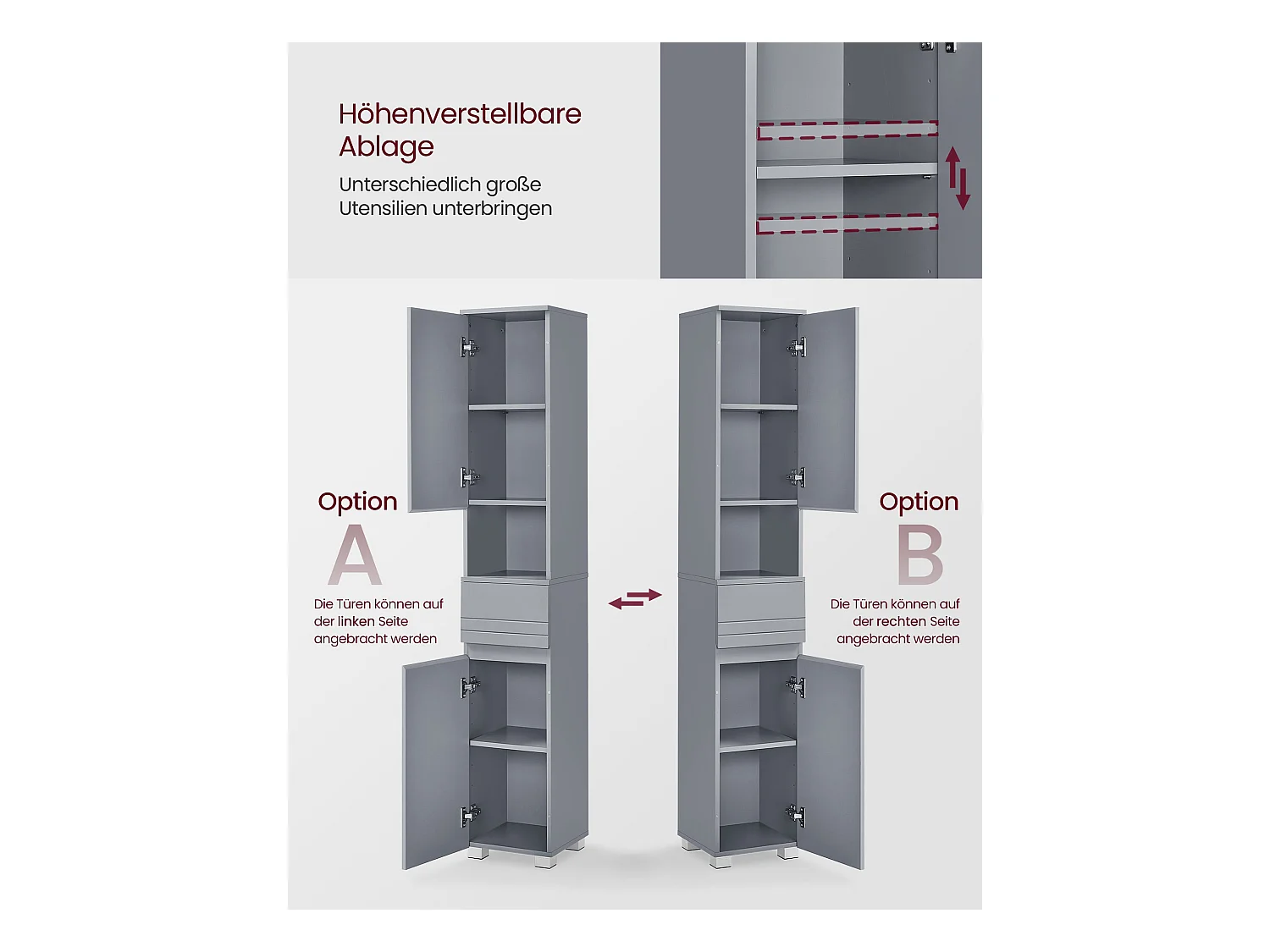 Höhenverstellbare Ablage

Unterschiedlich große Utensilien unterbringen

Option
A
Die Türen können auf der linken Seite angebracht werden

Option
B
Die Türen können auf der rechten Seite angebracht werden