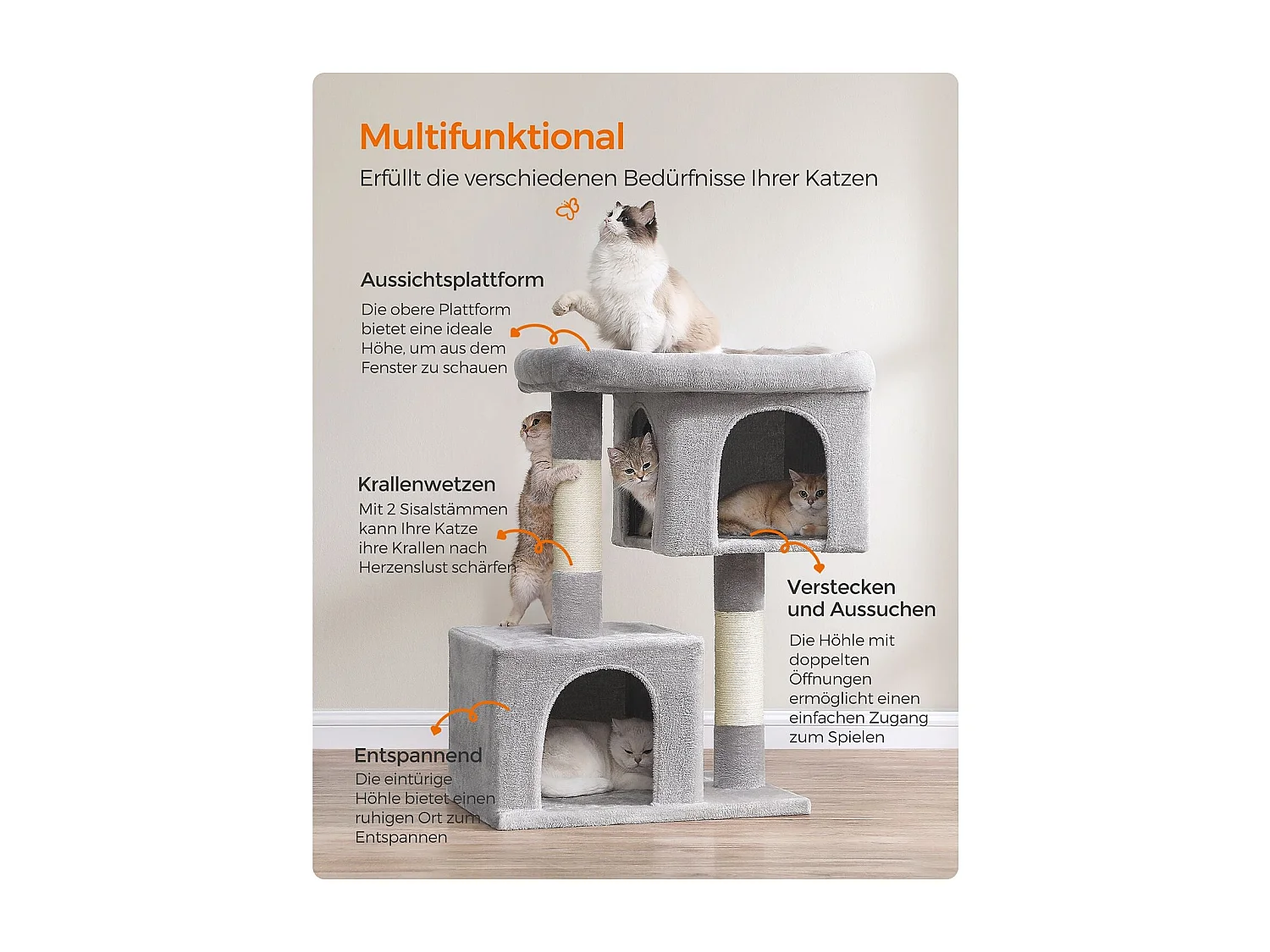 Multifunktional
Erfüllt die verschiedenen Bedürfnisse Ihrer Katzen

Aussichtsplattform
Die obere Plattform bietet eine ideale Höhe, um aus dem Fenster zu schauen

Krallenwetzen
Mit 2 Sisalstämmen kann Ihre Katze ihre Krallen nach Herzenslust schärfen

Verstecken und Aussuchen
Die Höhle mit doppelten Öffnungen ermöglicht einen einfachen Zugang zum Spielen

Entspannend
Die eintürige Höhle bietet einen ruhigen Ort zum Entspannen