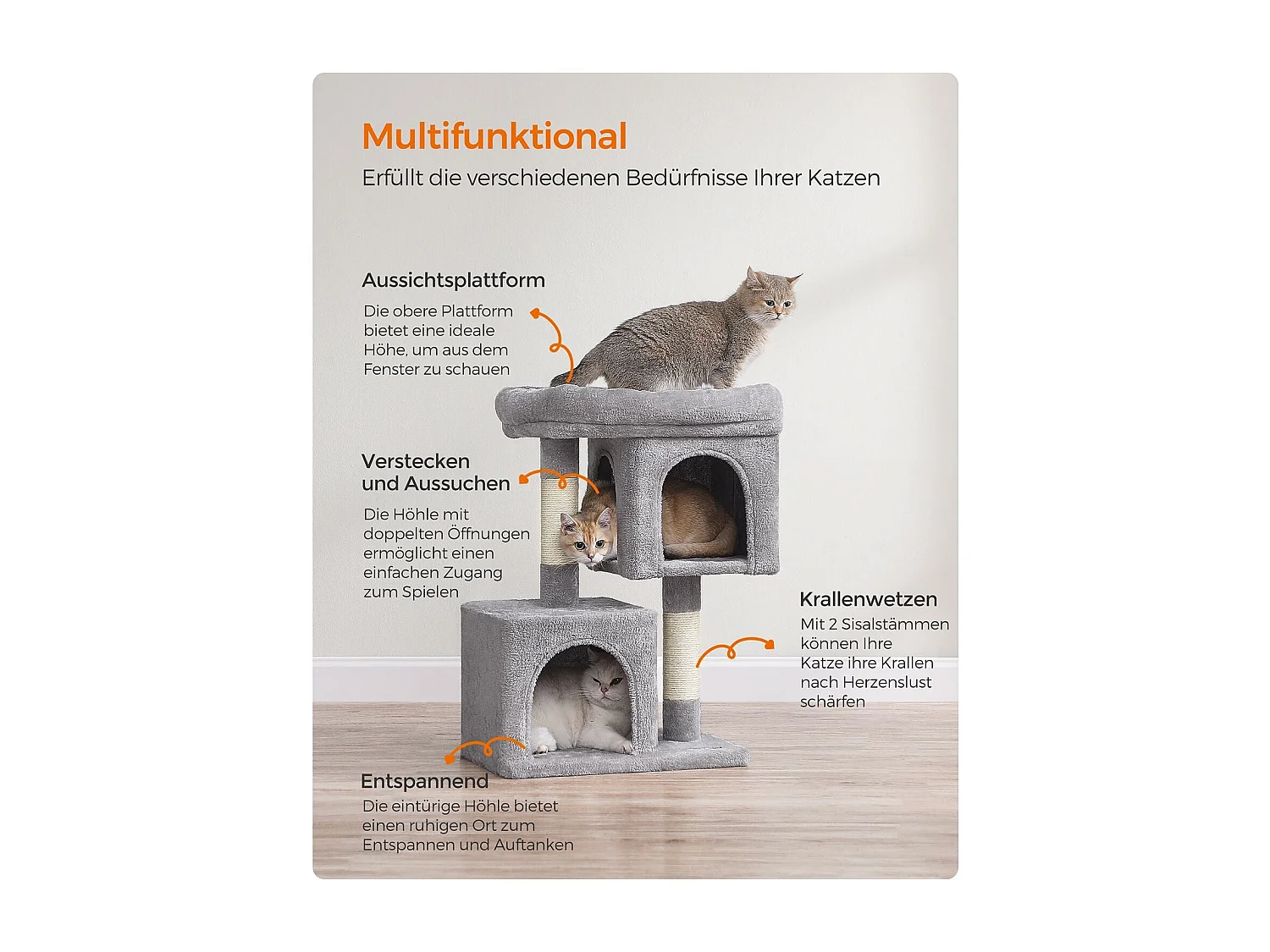 Multifunktional
Erfüllt die verschiedenen Bedürfnisse Ihrer Katzen

Aussichtsplattform
Die obere Plattform bietet eine ideale Höhe, um aus dem Fenster zu schauen

Verstecken und Aussuchen
Die Höhle mit doppelten Öffnungen ermöglicht einen einfachen Zugang zum Spielen

Krallenwetzen
Mit 2 Sisalstämmen können Ihre Katze ihre Krallen nach Herzenslust schärfen

Entspannend
Die eintürige Höhle bietet einen ruhigen Ort zum Entspannen und Auftanken