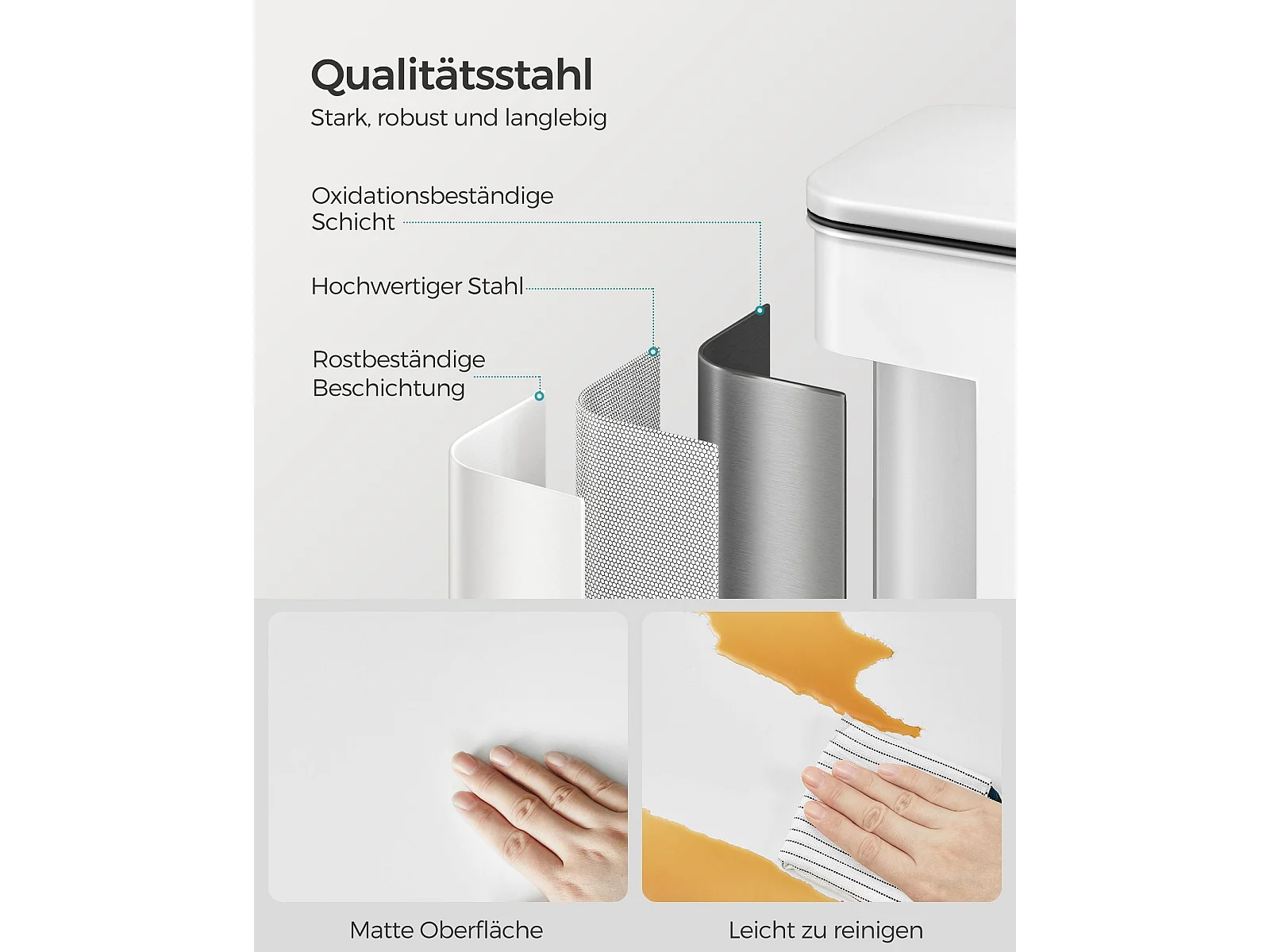 Qualitätsstahl
Stark, robust und langlebig

Oxidationsbeständige Schicht

Hochwertiger Stahl

Rostbeständige Beschichtung

Matte Oberfläche

Leicht zu reinigen