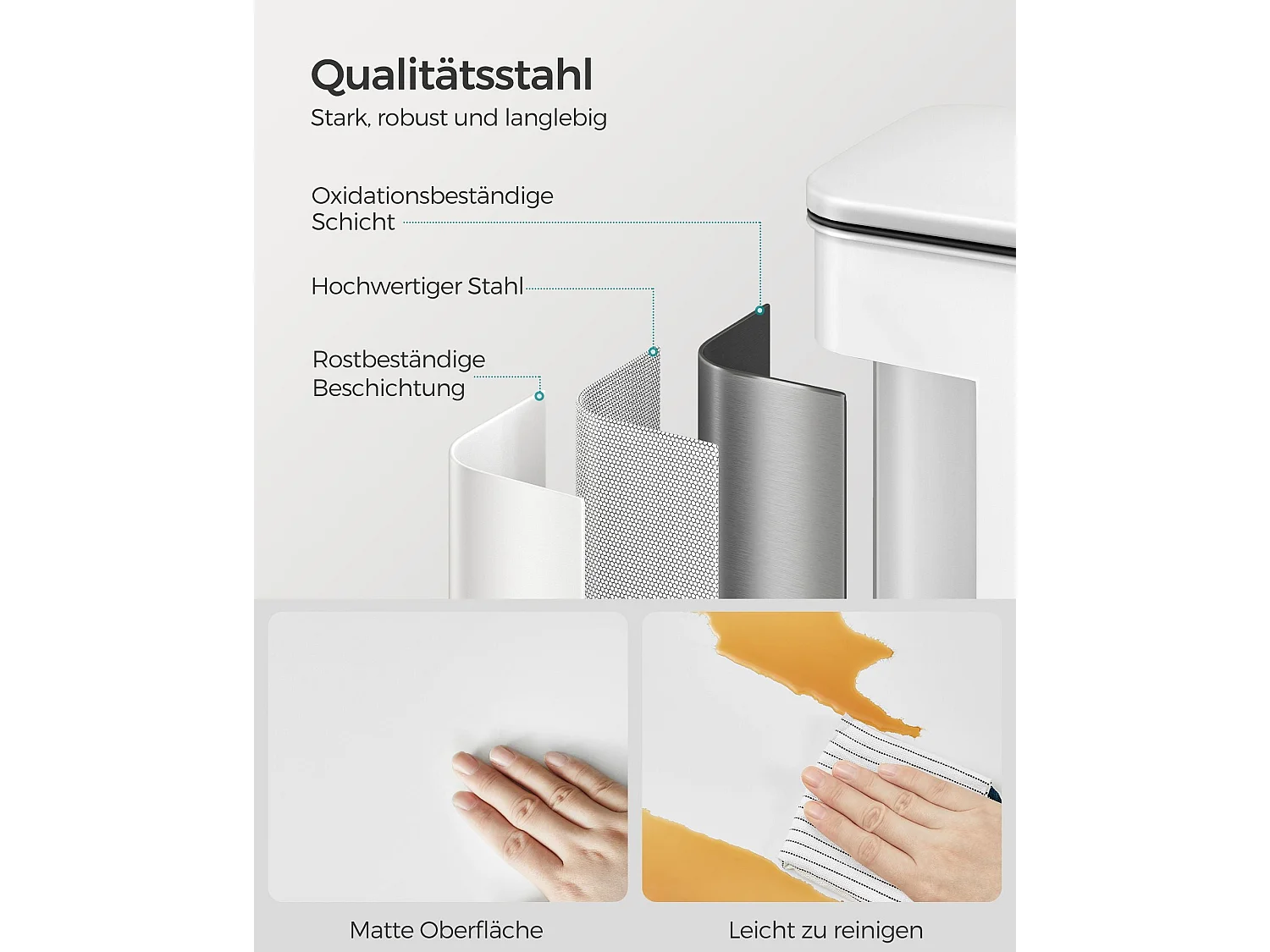 Qualitätsstahl
Stark, robust und langlebig

Oxidationsbeständige Schicht

Hochwertiger Stahl

Rostbeständige Beschichtung

Matte Oberfläche

Leicht zu reinigen