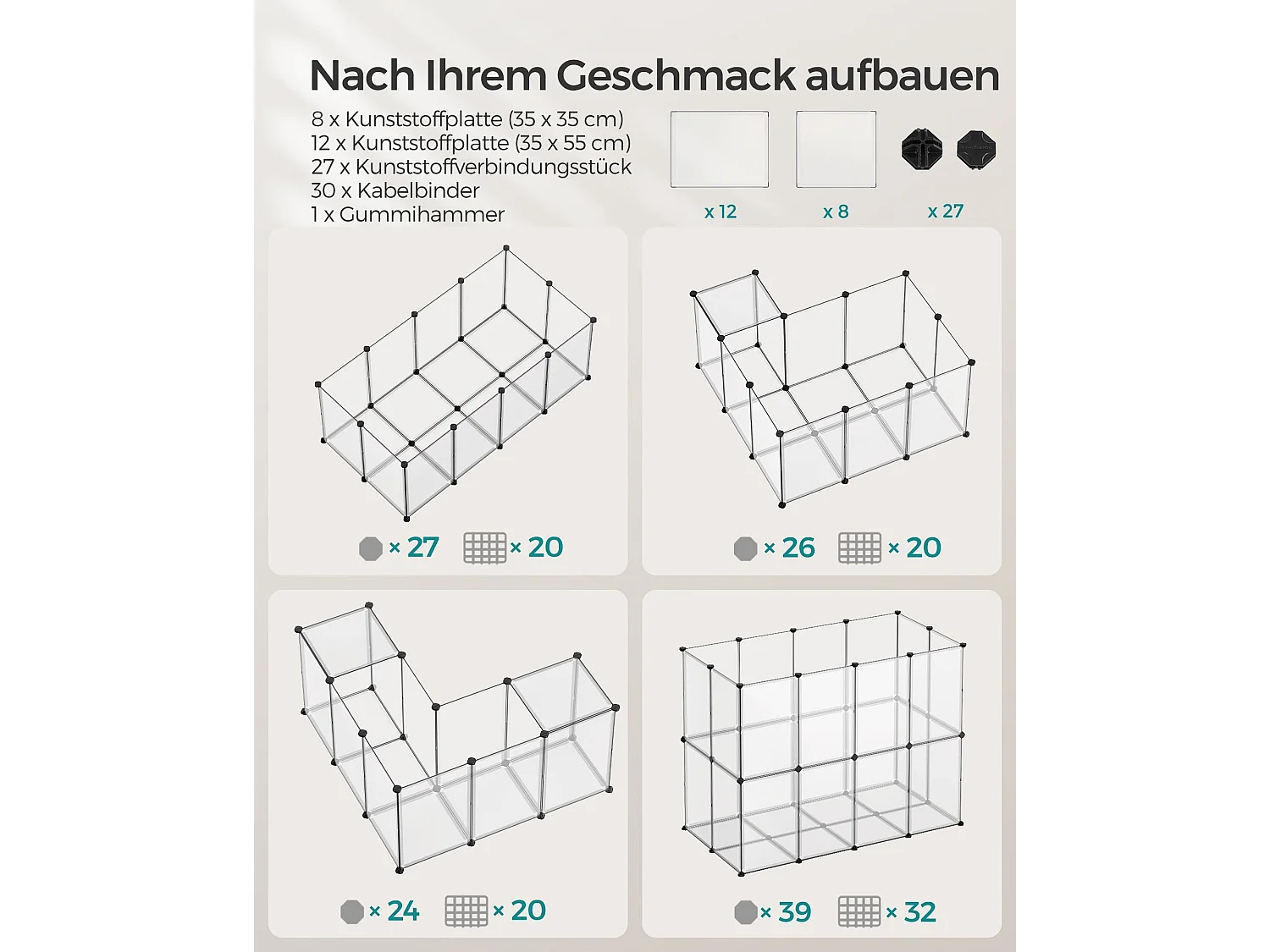 Nach Ihrem Geschmack aufbauen

8 x Kunststoffplatte (35 x 35 cm)
12 x Kunststoffplatte (35 x 55 cm)
27 x Kunststoffverbindungsstück
30 x Kabelbinder
1 x Gummihammer

x 12

x 8

x 27

× 27 × 20

× 26 × 20

× 24 × 20

× 39 × 32