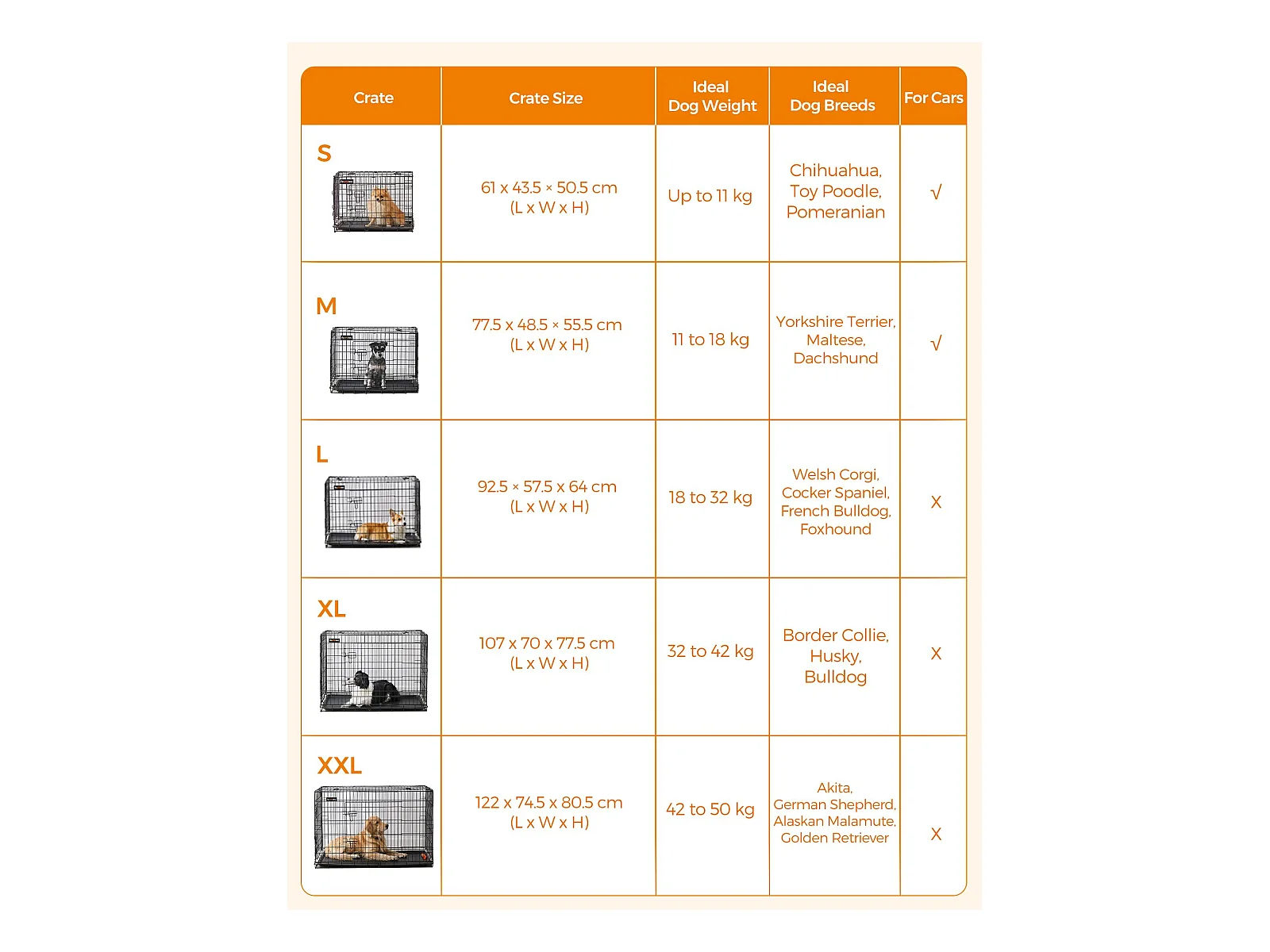 | Crate | Crate Size | Ideal Dog Weight | Ideal Dog Breeds | For Cars |
|---|---|---|---|---|
| S | 61 x 43.5 × 50.5 cm (L x W x H) | Up to 11 kg | Chihuahua, Toy Poodle, Pomeranian | √ |
| M | 77.5 x 48.5 × 55.5 cm (L x W x H) | 11 to 18 kg | Yorkshire Terrier, Maltese, Dachshund | √ |
| L | 92.5 × 57.5 x 64 cm (L x W x H) | 18 to 32 kg | Welsh Corgi, Cocker Spaniel, French Bulldog, Foxhound | X |
| XL | 107 x 70 x 77.5 cm (L x W x H) | 32 to 42 kg | Border Collie, Husky, Bulldog | X |
| XXL | 122 x 74.5 x 80.5 cm (L x W x H) | 42 to 50 kg | Akita, German Shepherd, Alaskan Malamute, Golden Retriever | X |