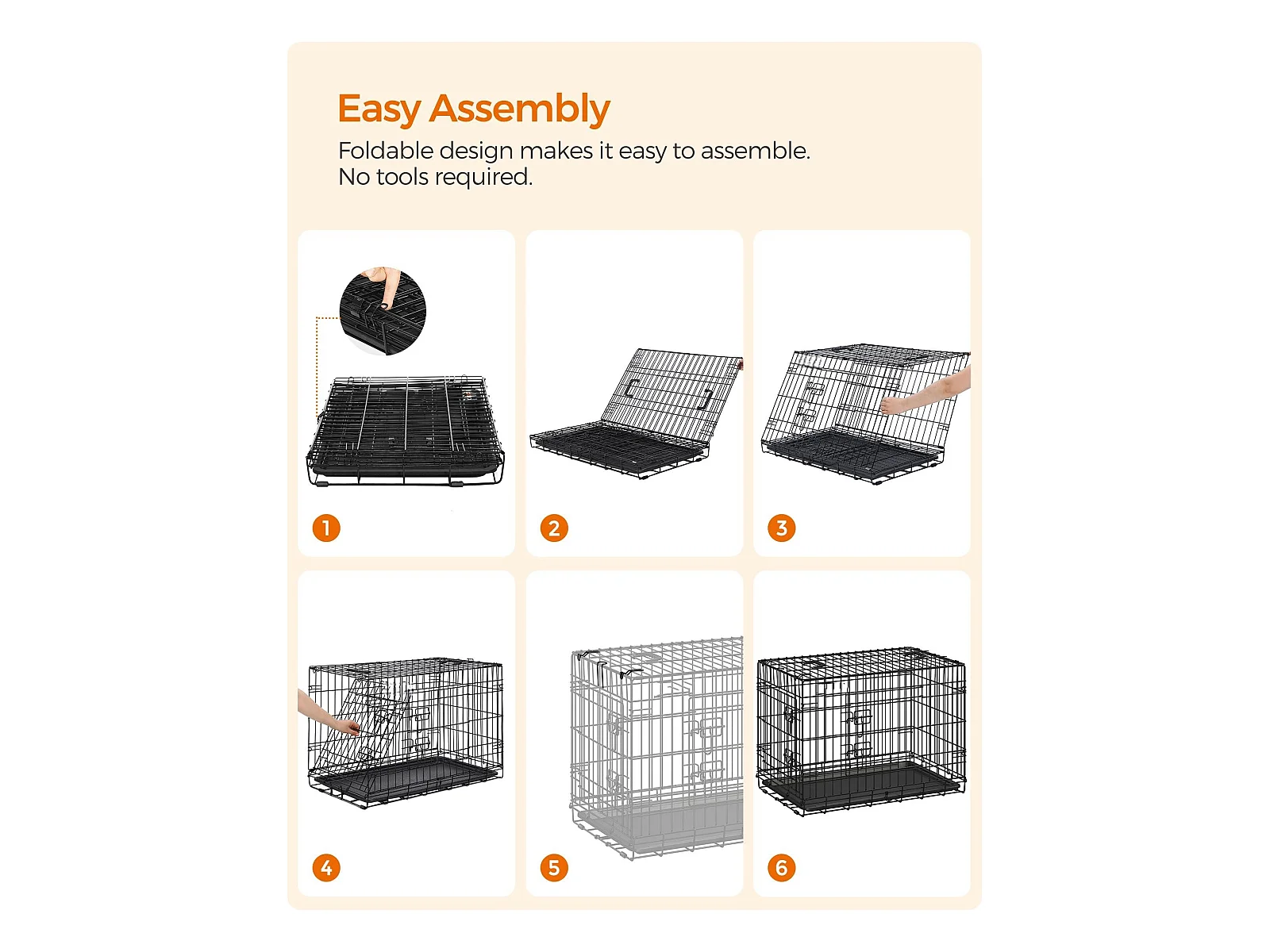 Easy Assembly

Foldable design makes it easy to assemble.
No tools required.

1

2

3

4

5

6