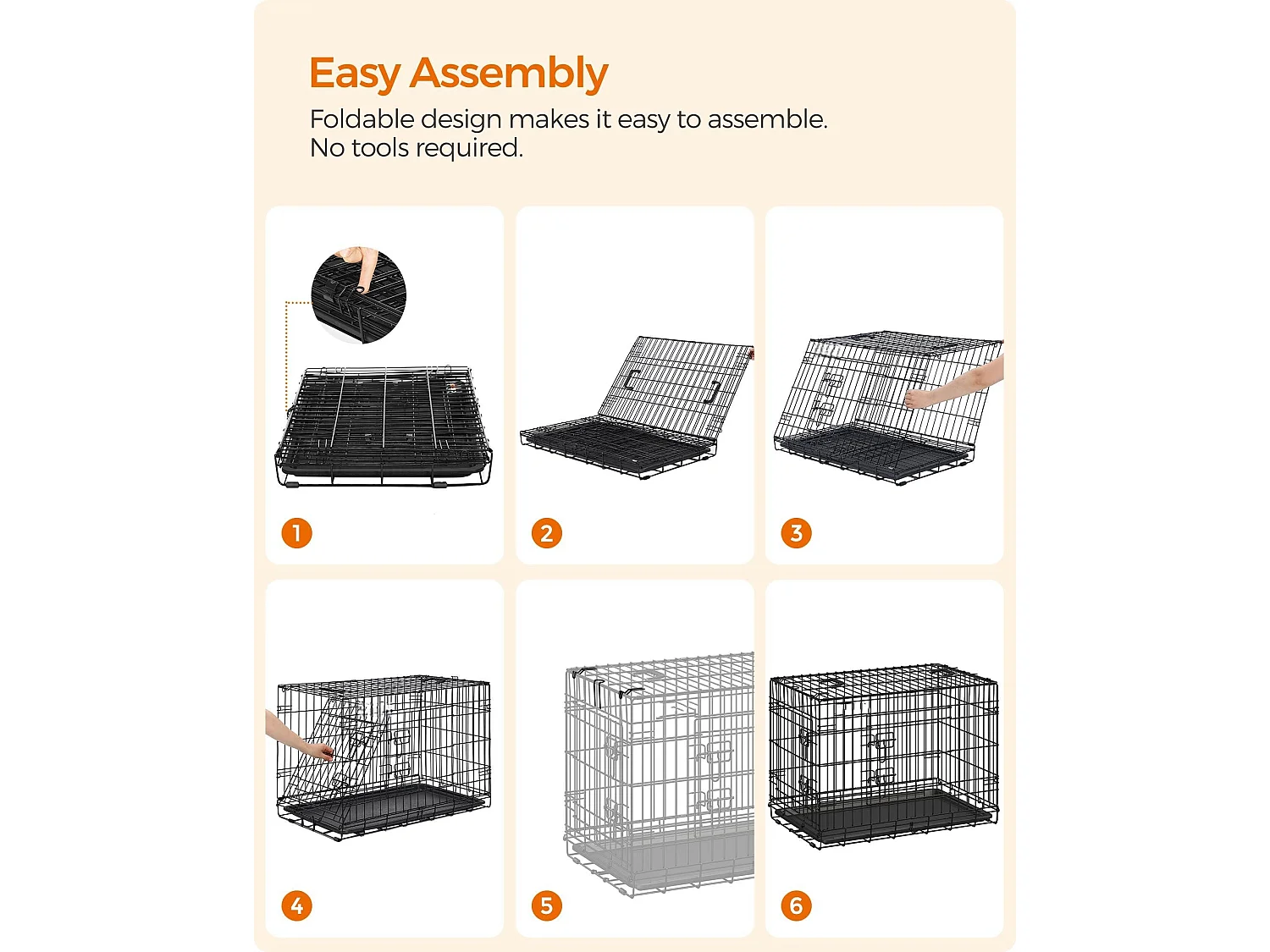 Easy Assembly
Foldable design makes it easy to assemble.
No tools required.

1

2

3

4

5

6