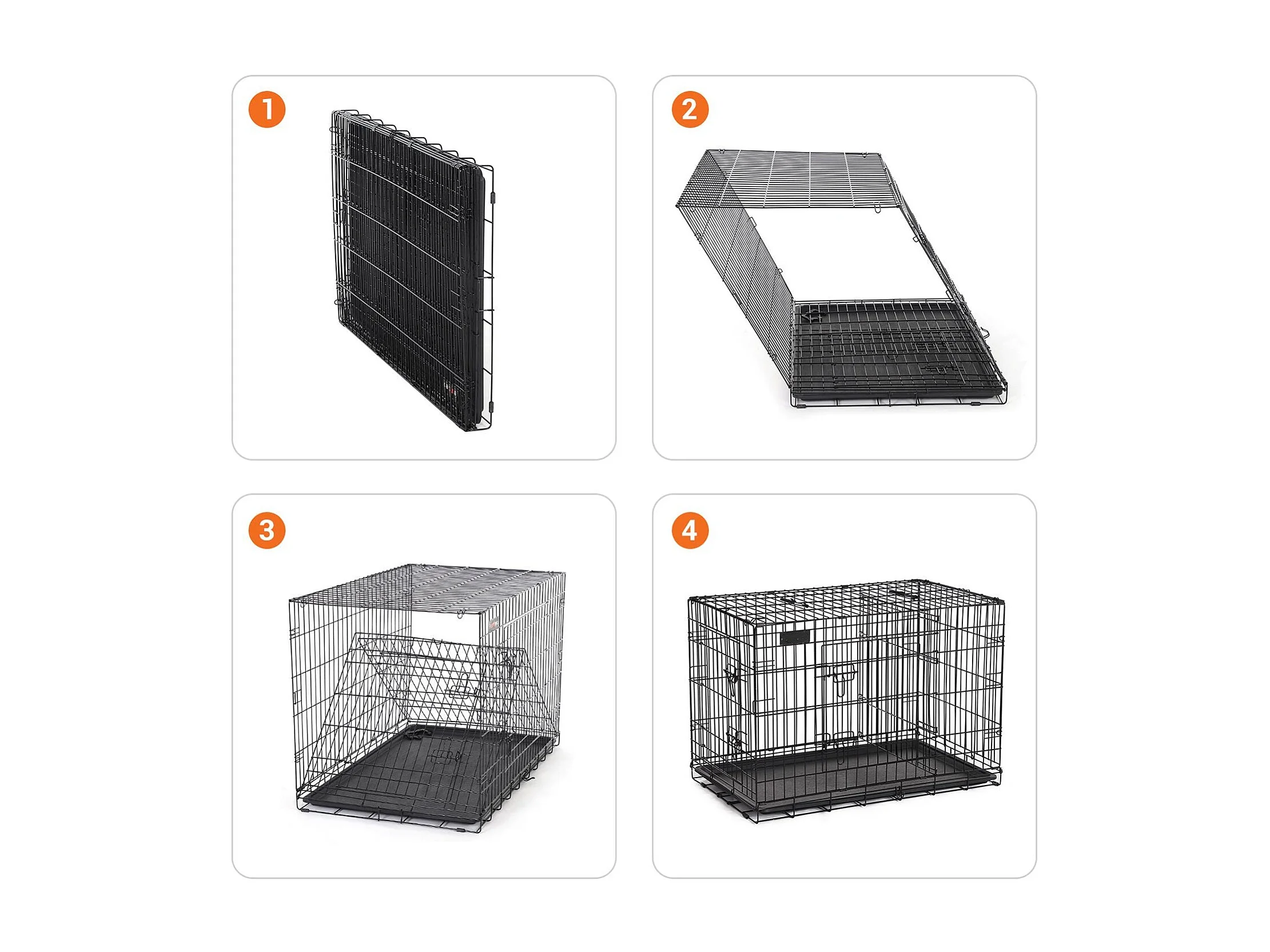 1

2

3

4