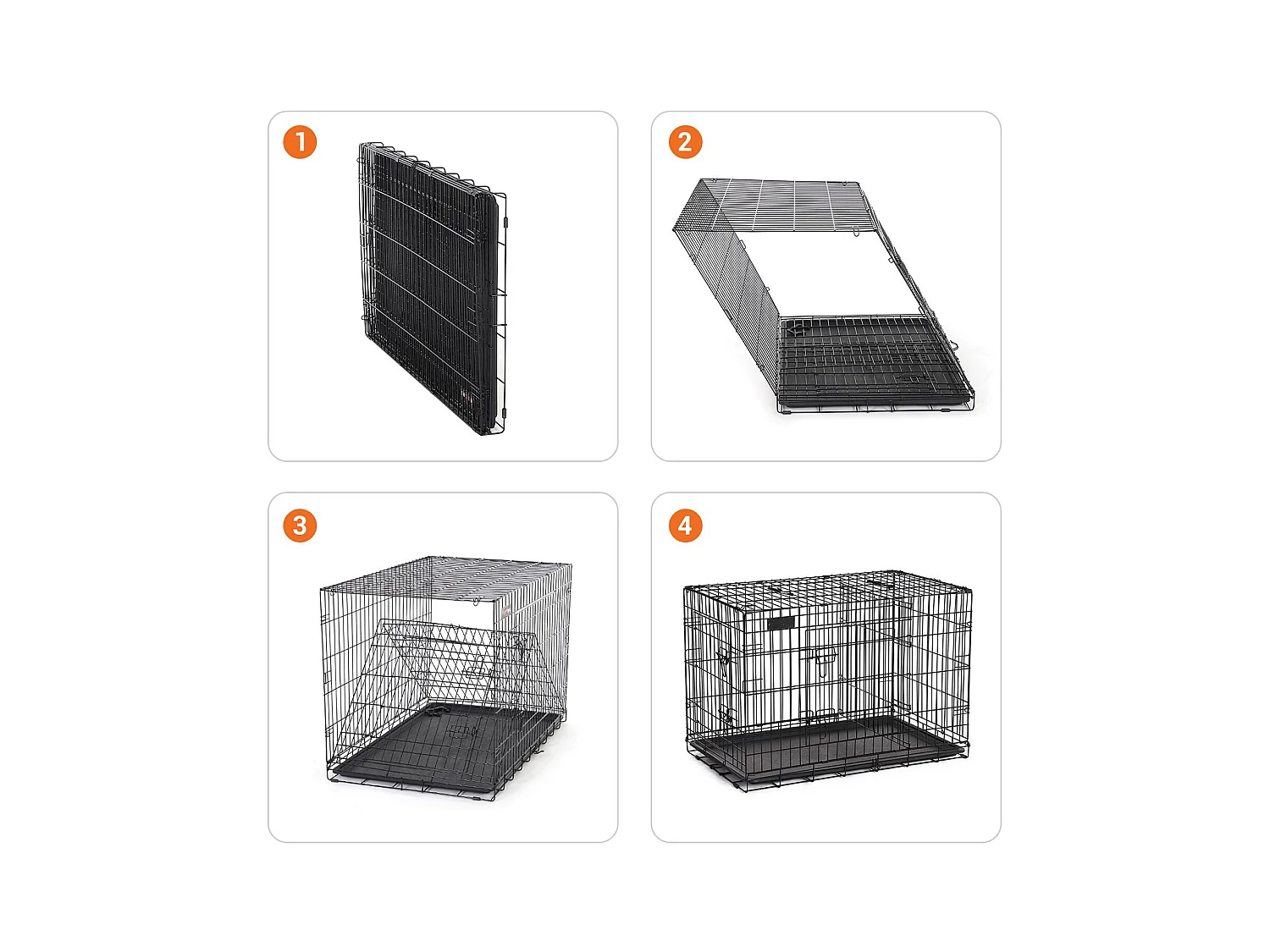 1

2

3

4