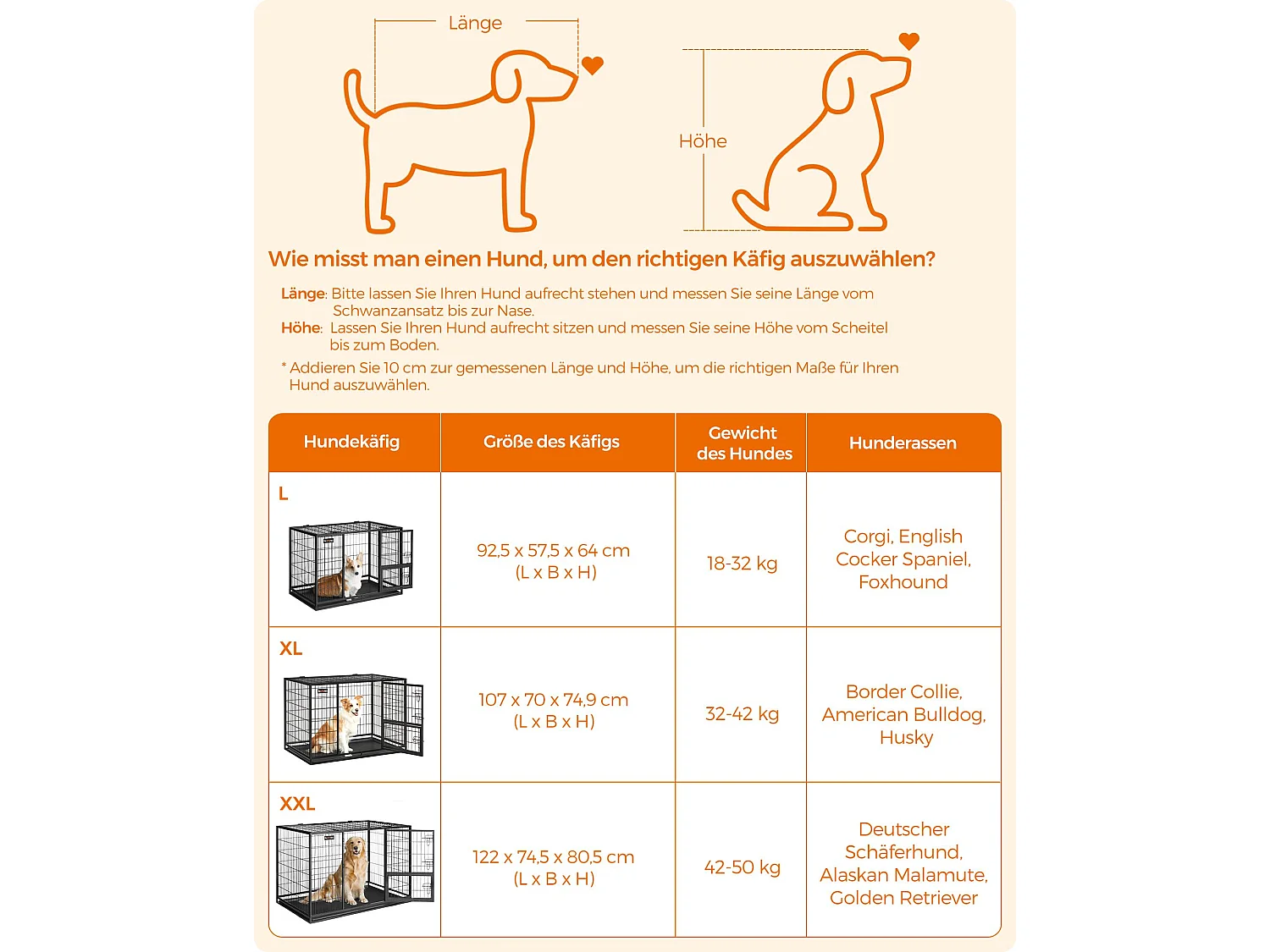 Länge

Höhe

Wie misst man einen Hund, um den richtigen Käfig auszuwählen?

Länge: Bitte lassen Sie Ihren Hund aufrecht stehen und messen Sie seine Länge vom Schwanzansatz bis zur Nase.
Höhe: Lassen Sie Ihren Hund aufrecht sitzen und messen Sie seine Höhe vom Scheitel bis zum Boden.

* Addieren Sie 10 cm zur gemessenen Länge und Höhe, um die richtigen Maße für Ihren Hund auszuwählen.

| Hundekäfig | Größe des Käfigs | Gewicht des Hundes | Hunderassen |
|---|---|---|---|
| L | 92,5 x 57,5 x 64 cm (L x B x H) | 18-32 kg | Corgi, English Cocker Spaniel, Foxhound |
| XL | 107 x 70 x 74,9 cm (L x B x H) | 32-42 kg | Border Collie, American Bulldog, Husky |
| XXL | 122 x 74,5 x 80,5 cm (L x B x H) | 42-50 kg | Deutscher Schäferhund, Alaskan Malamute, Golden Retriever |