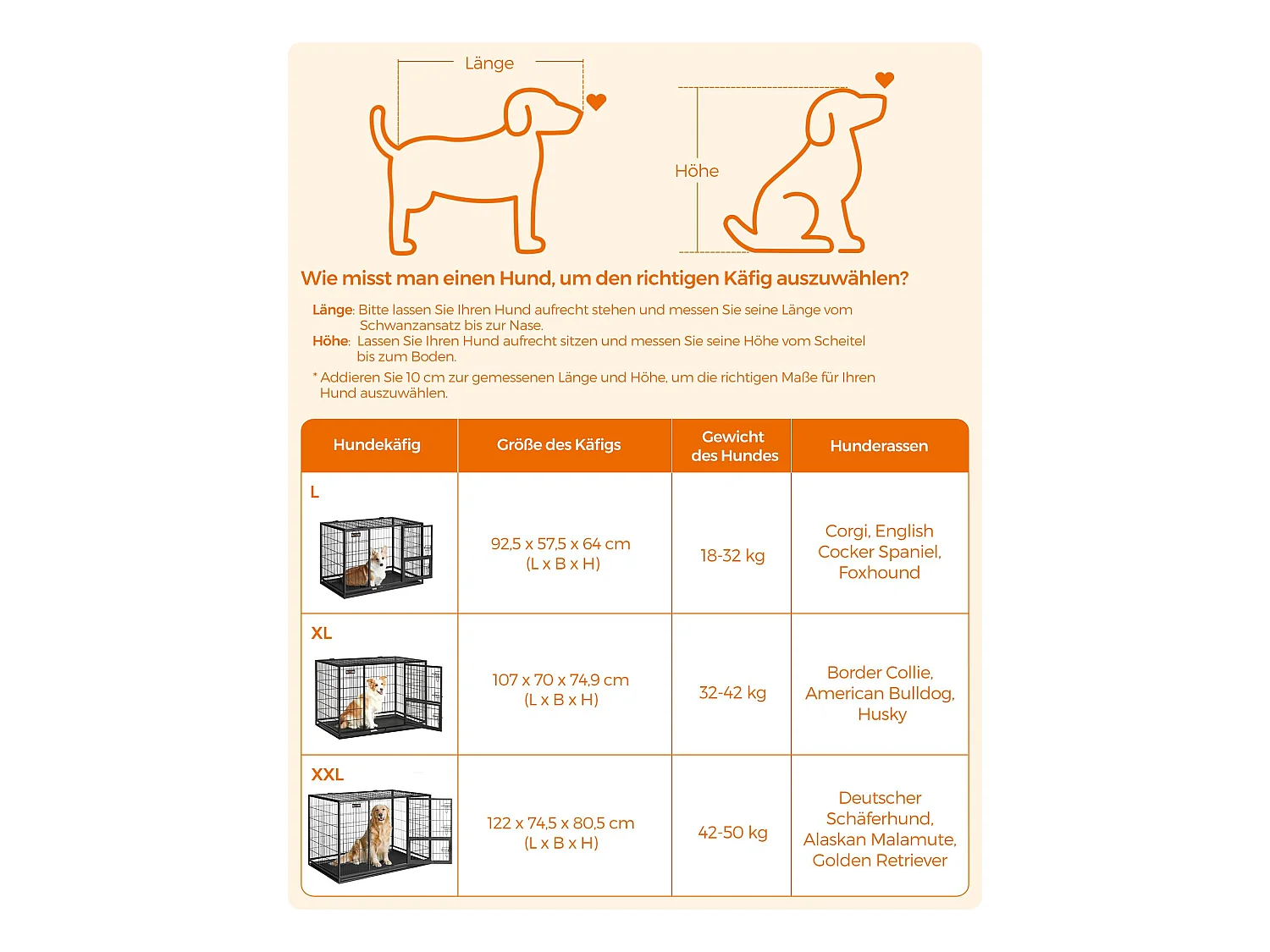 Länge

Höhe

Wie misst man einen Hund, um den richtigen Käfig auszuwählen?

Länge: Bitte lassen Sie Ihren Hund aufrecht stehen und messen Sie seine Länge vom Schwanzansatz bis zur Nase.
Höhe: Lassen Sie Ihren Hund aufrecht sitzen und messen Sie seine Höhe vom Scheitel bis zum Boden.

* Addieren Sie 10 cm zur gemessenen Länge und Höhe, um die richtigen Maße für Ihren Hund auszuwählen.

| Hundekäfig | Größe des Käfigs | Gewicht des Hundes | Hunderassen |
|---|---|---|---|
| L | 92,5 x 57,5 x 64 cm (L x B x H) | 18-32 kg | Corgi, English Cocker Spaniel, Foxhound |
| XL | 107 x 70 x 74,9 cm (L x B x H) | 32-42 kg | Border Collie, American Bulldog, Husky |
| XXL | 122 x 74,5 x 80,5 cm (L x B x H) | 42-50 kg | Deutscher Schäferhund, Alaskan Malamute, Golden Retriever |