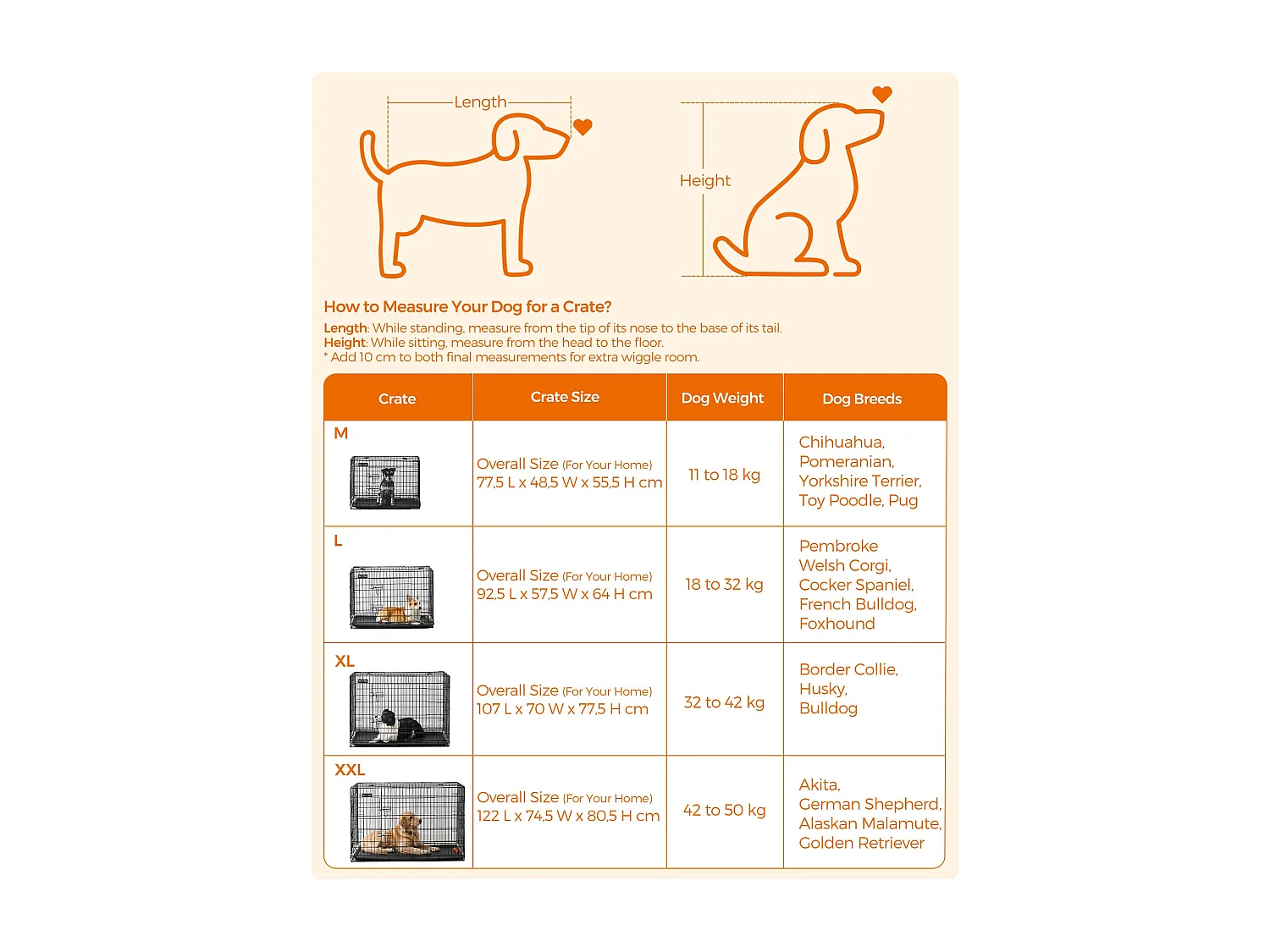 Length

Height

How to Measure Your Dog for a Crate?

Length: While standing, measure from the tip of its nose to the base of its tail.
Height: While sitting, measure from the head to the floor.
* Add 10 cm to both final measurements for extra wiggle room.

| Crate | Crate Size | Dog Weight | Dog Breeds |
|---|---|---|---|
| M | Overall Size (For Your Home) 77,5 L x 48,5 W x 55,5 H cm | 11 to 18 kg | Chihuahua, Pomeranian, Yorkshire Terrier, Toy Poodle, Pug |
| L | Overall Size (For Your Home) 92,5 L x 57,5 W x 64 H cm | 18 to 32 kg | Pembroke Welsh Corgi, Cocker Spaniel, French Bulldog, Foxhound |
| XL | Overall Size (For Your Home) 107 L x 70 W x 77,5 H cm | 32 to 42 kg | Border Collie, Husky, Bulldog |
| XXL | Overall Size (For Your Home) 122 L x 74,5 W x 80,5 H cm | 42 to 50 kg | Akita, German Shepherd, Alaskan Malamute, Golden Retriever |