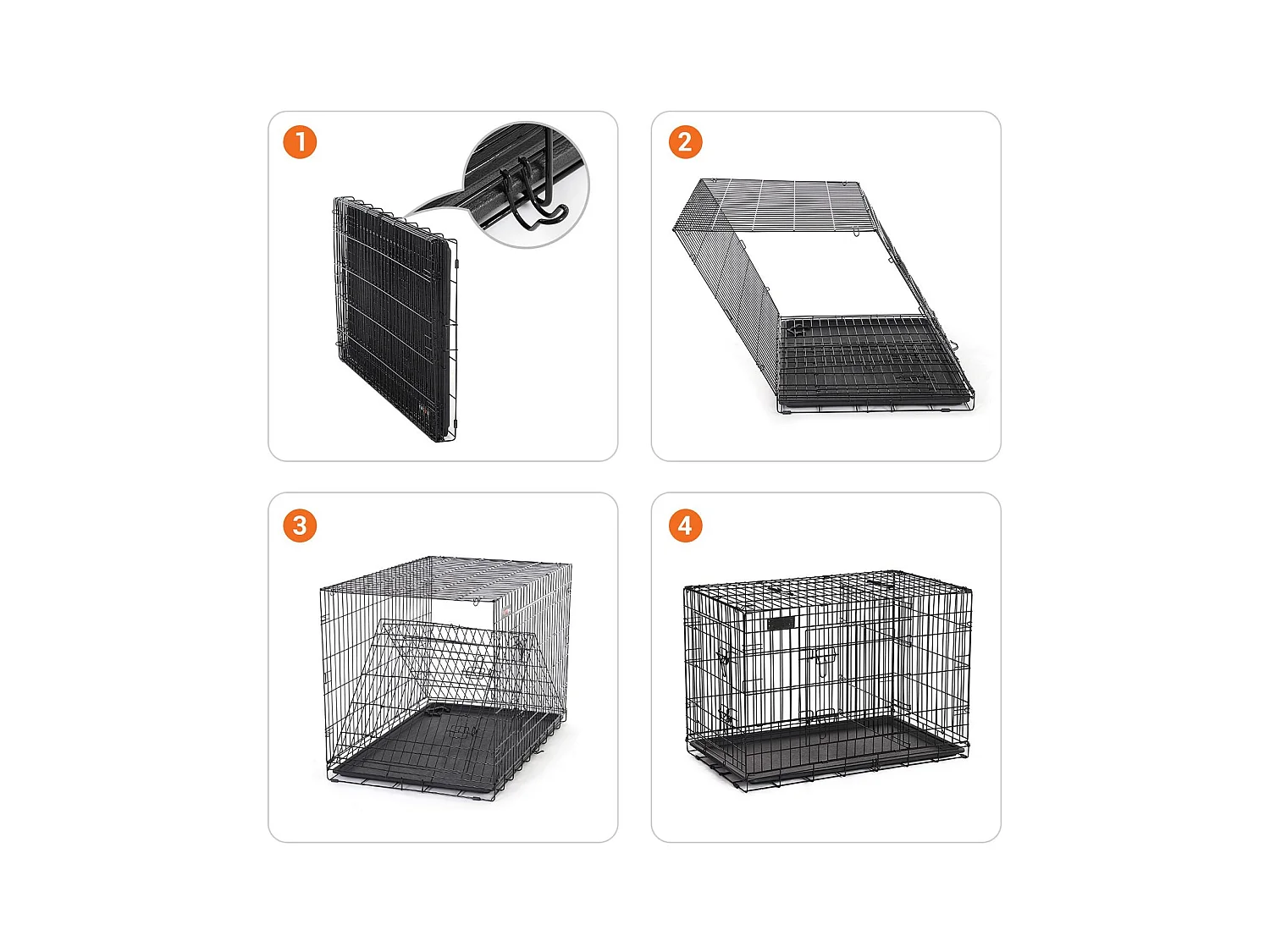 1

2

3

4