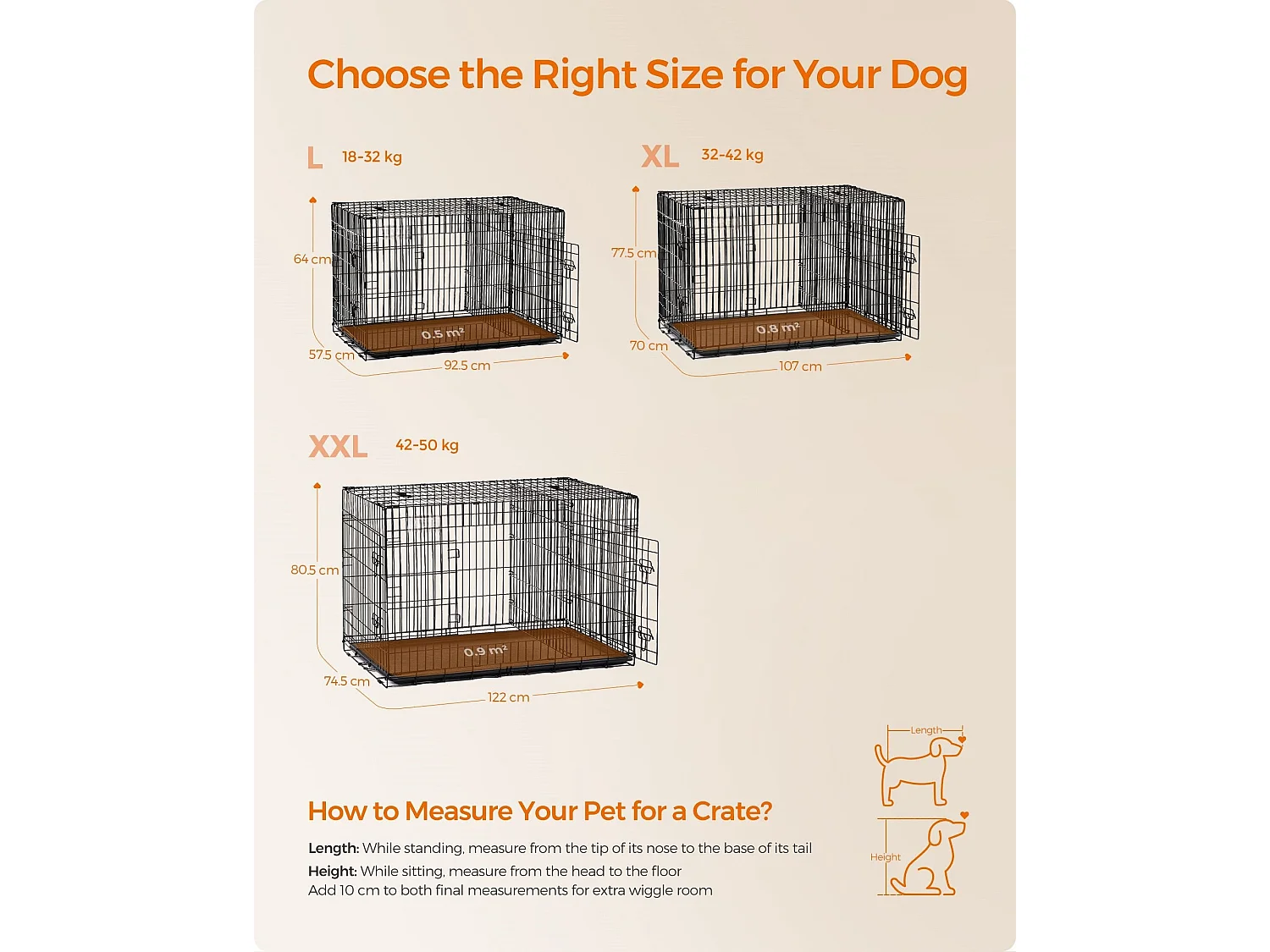 Choose the Right Size for Your Dog

L 18-32 kg

64 cm
0.5 m²
57.5 cm
92.5 cm

XL 32-42 kg

77.5 cm
0.8 m²
70 cm
107 cm

XXL 42-50 kg

80.5 cm
0.9 m²
74.5 cm
122 cm

Length

Height

How to Measure Your Pet for a Crate?

Length: While standing, measure from the tip of its nose to the base of its tail
Height: While sitting, measure from the head to the floor
Add 10 cm to both final measurements for extra wiggle room