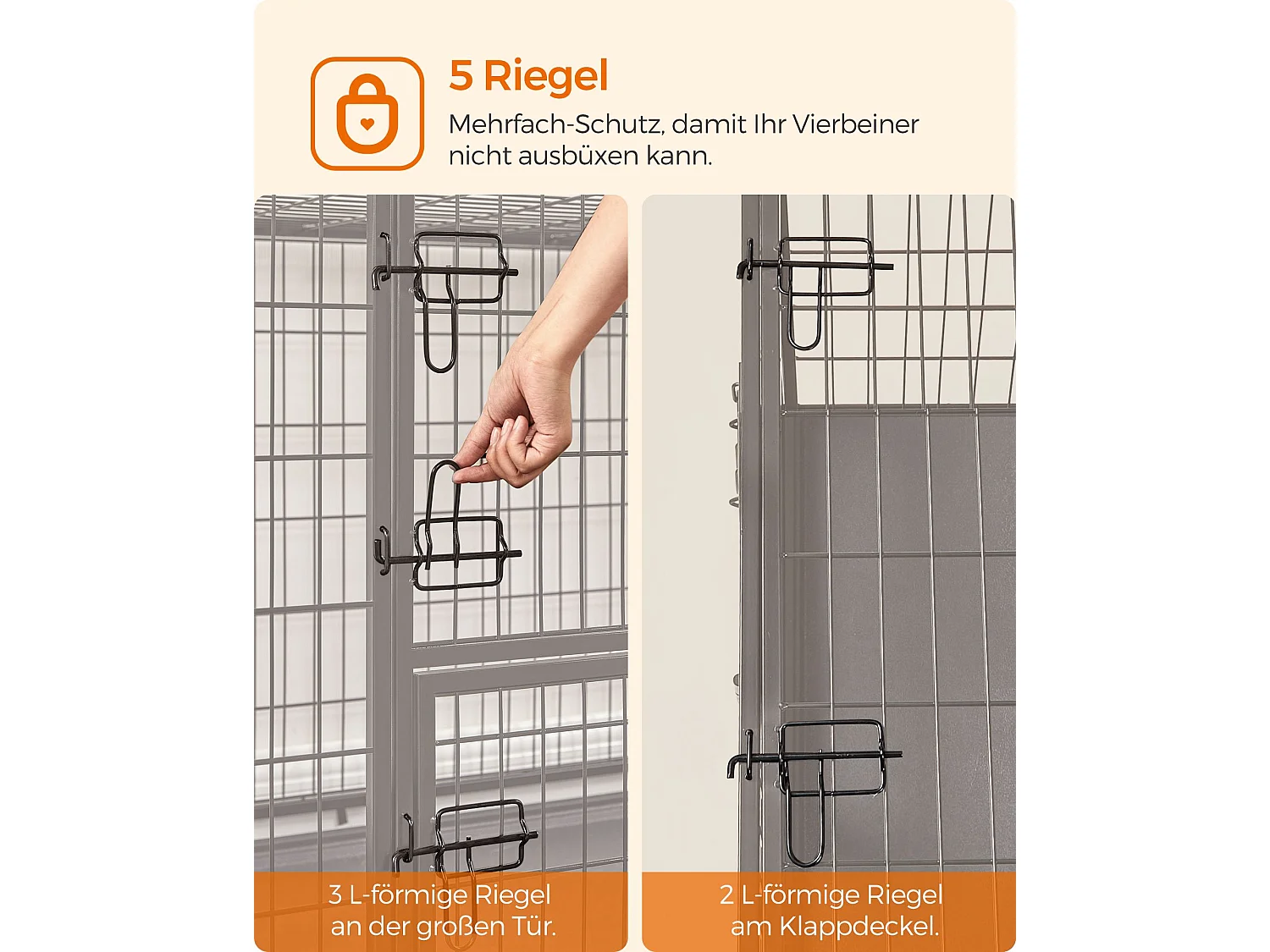 5 Riegel

Mehrfach-Schutz, damit Ihr Vierbeiner nicht ausbüxen kann.

3 L-förmige Riegel an der großen Tür.

2 L-förmige Riegel am Klappdeckel.