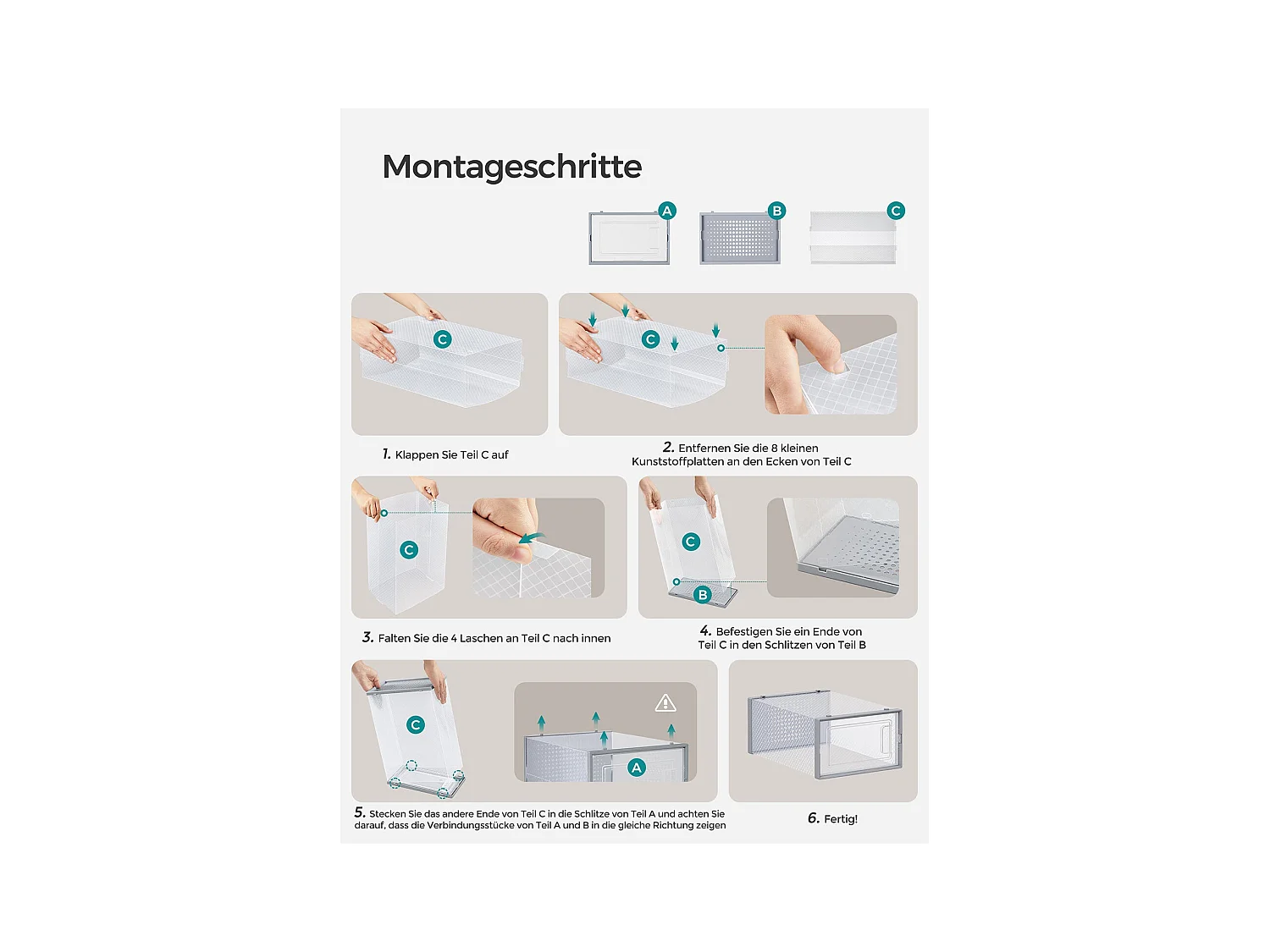 Montageschritte

A

B

C

C

C

1. Klappen Sie Teil C auf

2. Entfernen Sie die 8 kleinen Kunststoffplatten an den Ecken von Teil C

C

C

B

3. Falten Sie die 4 Laschen an Teil C nach innen

4. Befestigen Sie ein Ende von Teil C in den Schlitzen von Teil B

C

A

5. Stecken Sie das andere Ende von Teil C in die Schlitze von Teil A und achten Sie darauf, dass die Verbindungsstücke von Teil A und B in die gleiche Richtung zeigen

6. Fertig!