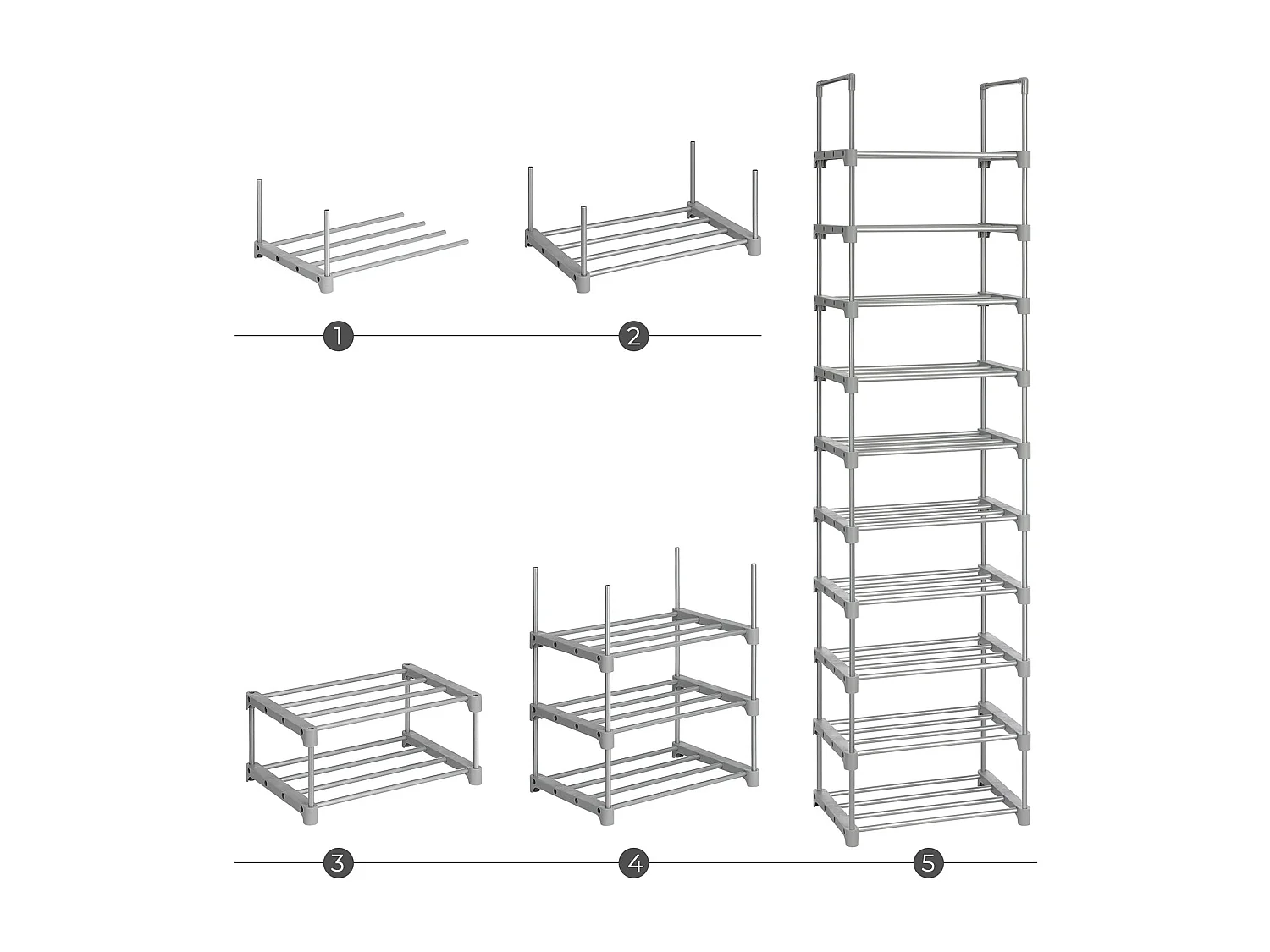 1
2
3
4
5