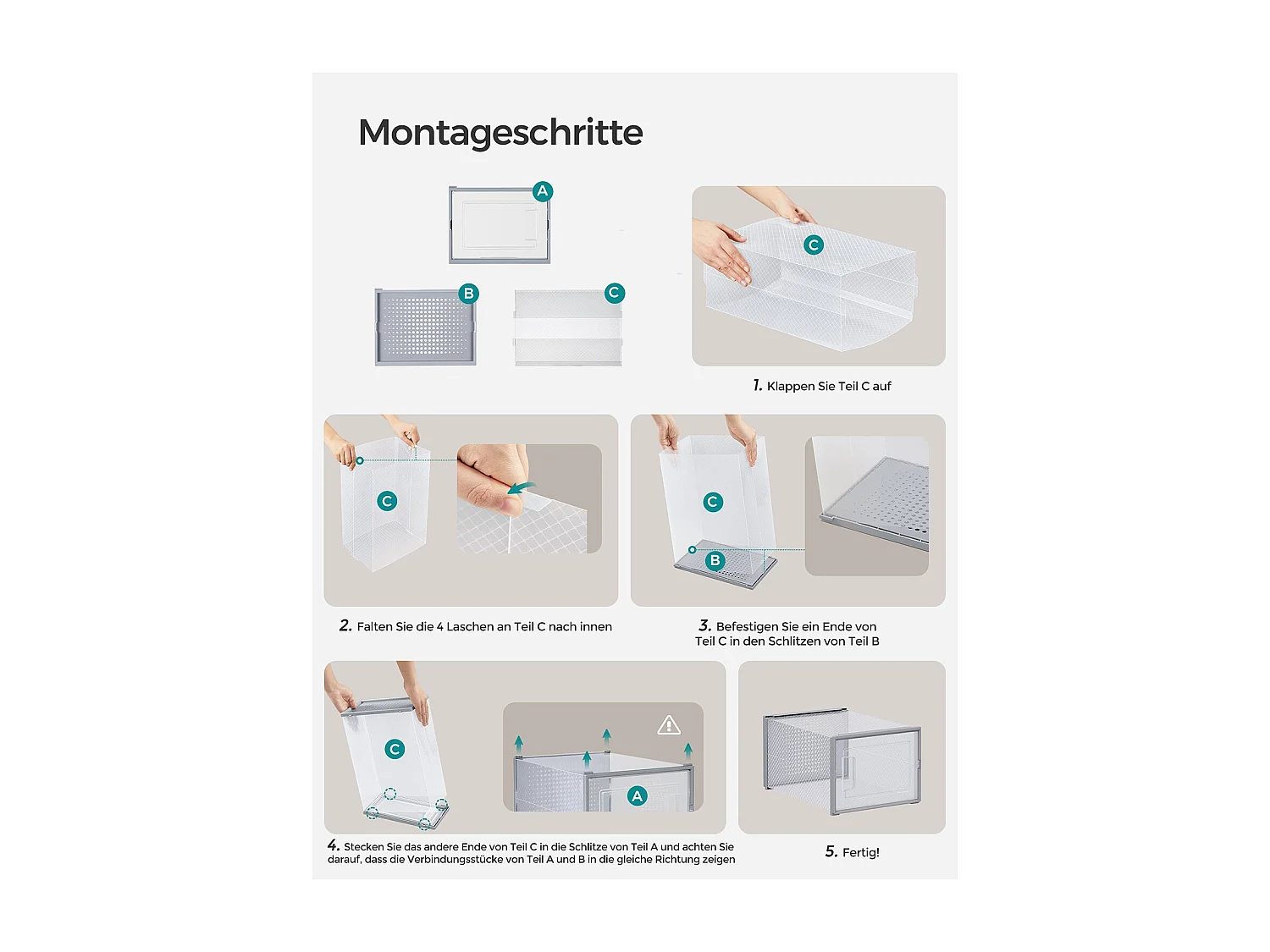 Montageschritte

A

B

C

C

1. Klappen Sie Teil C auf

C

2. Falten Sie die 4 Laschen an Teil C nach innen

C

B

3. Befestigen Sie ein Ende von Teil C in den Schlitzen von Teil B

C

A

4. Stecken Sie das andere Ende von Teil C in die Schlitze von Teil A und achten Sie darauf, dass die Verbindungsstücke von Teil A und B in die gleiche Richtung zeigen

5. Fertig!