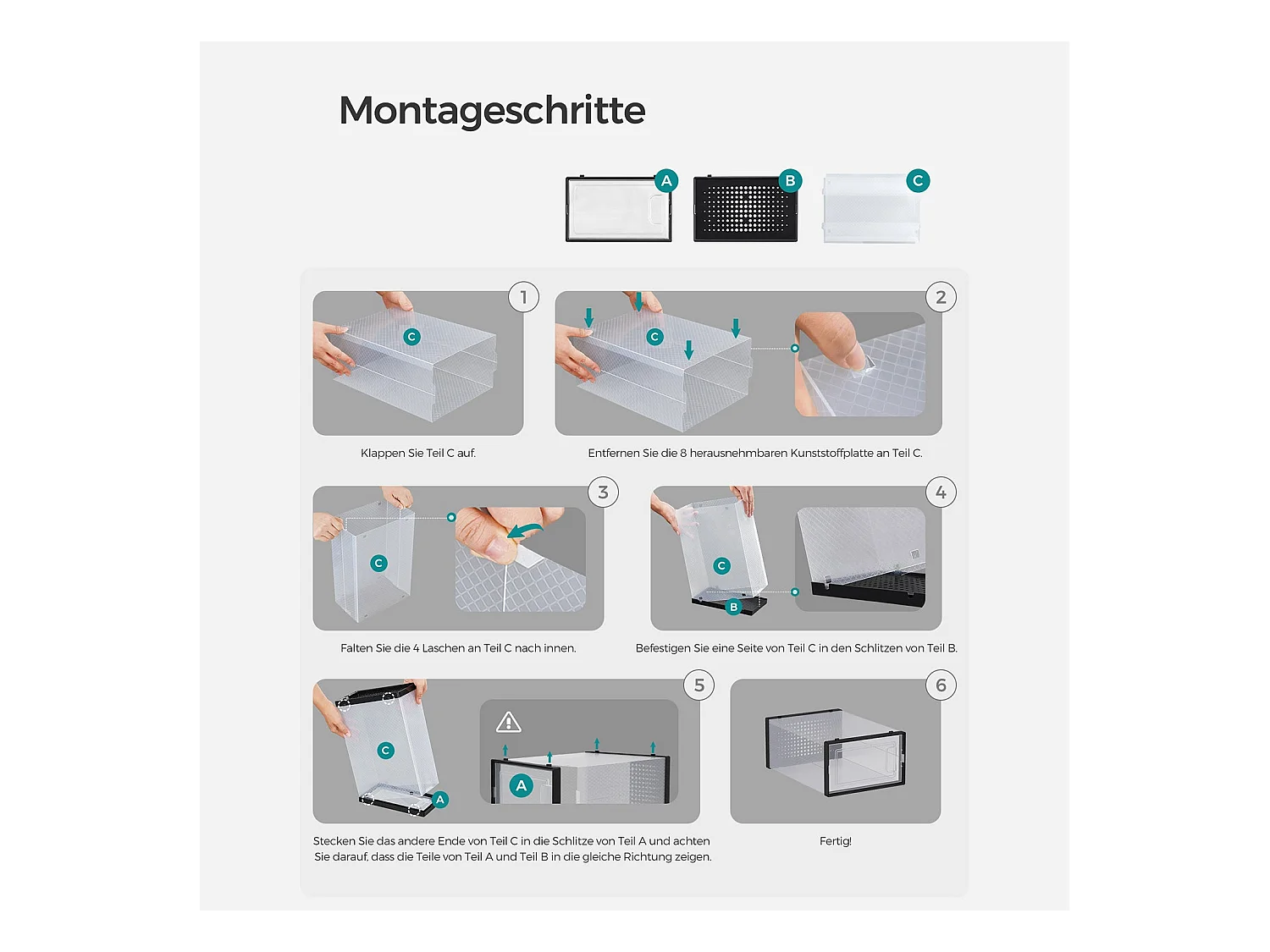 Montageschritte

A B C

1
C
Klappen Sie Teil C auf.

2
C
Entfernen Sie die 8 herausnehmbaren Kunststoffplatte an Teil C.

3
C
Falten Sie die 4 Laschen an Teil C nach innen.

4
C
B
Befestigen Sie eine Seite von Teil C in den Schlitzen von Teil B.

5
C
A
A
Stecken Sie das andere Ende von Teil C in die Schlitze von Teil A und achten Sie darauf, dass die Teile von Teil A und Teil B in die gleiche Richtung zeigen.

6
Fertig!