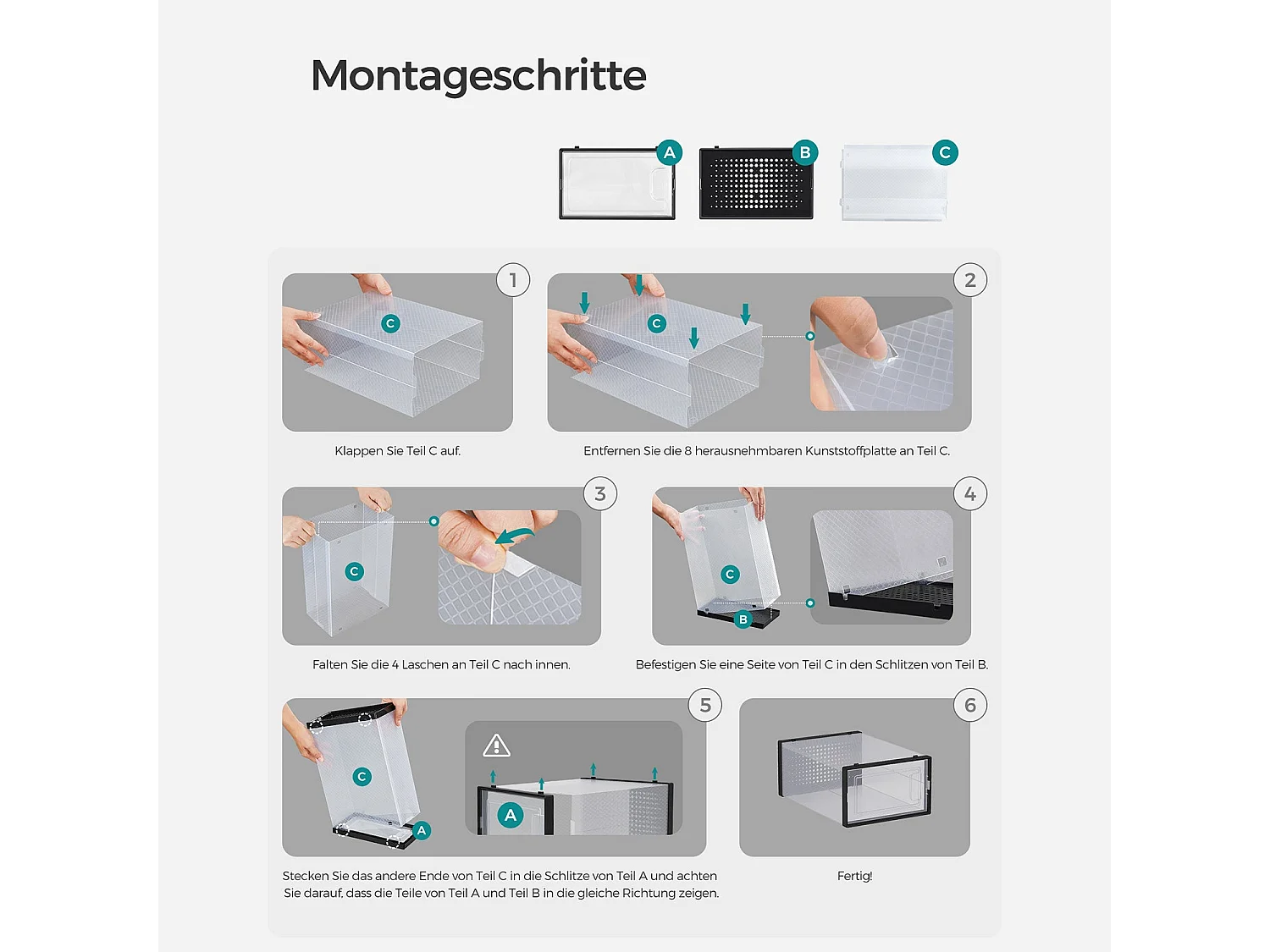 Montageschritte

A B C

1
C
Klappen Sie Teil C auf.

2
C
Entfernen Sie die 8 herausnehmbaren Kunststoffplatte an Teil C.

3
C
Falten Sie die 4 Laschen an Teil C nach innen.

4
C
B
Befestigen Sie eine Seite von Teil C in den Schlitzen von Teil B.

5
C
A
A
Stecken Sie das andere Ende von Teil C in die Schlitze von Teil A und achten Sie darauf, dass die Teile von Teil A und Teil B in die gleiche Richtung zeigen.

6
Fertig!