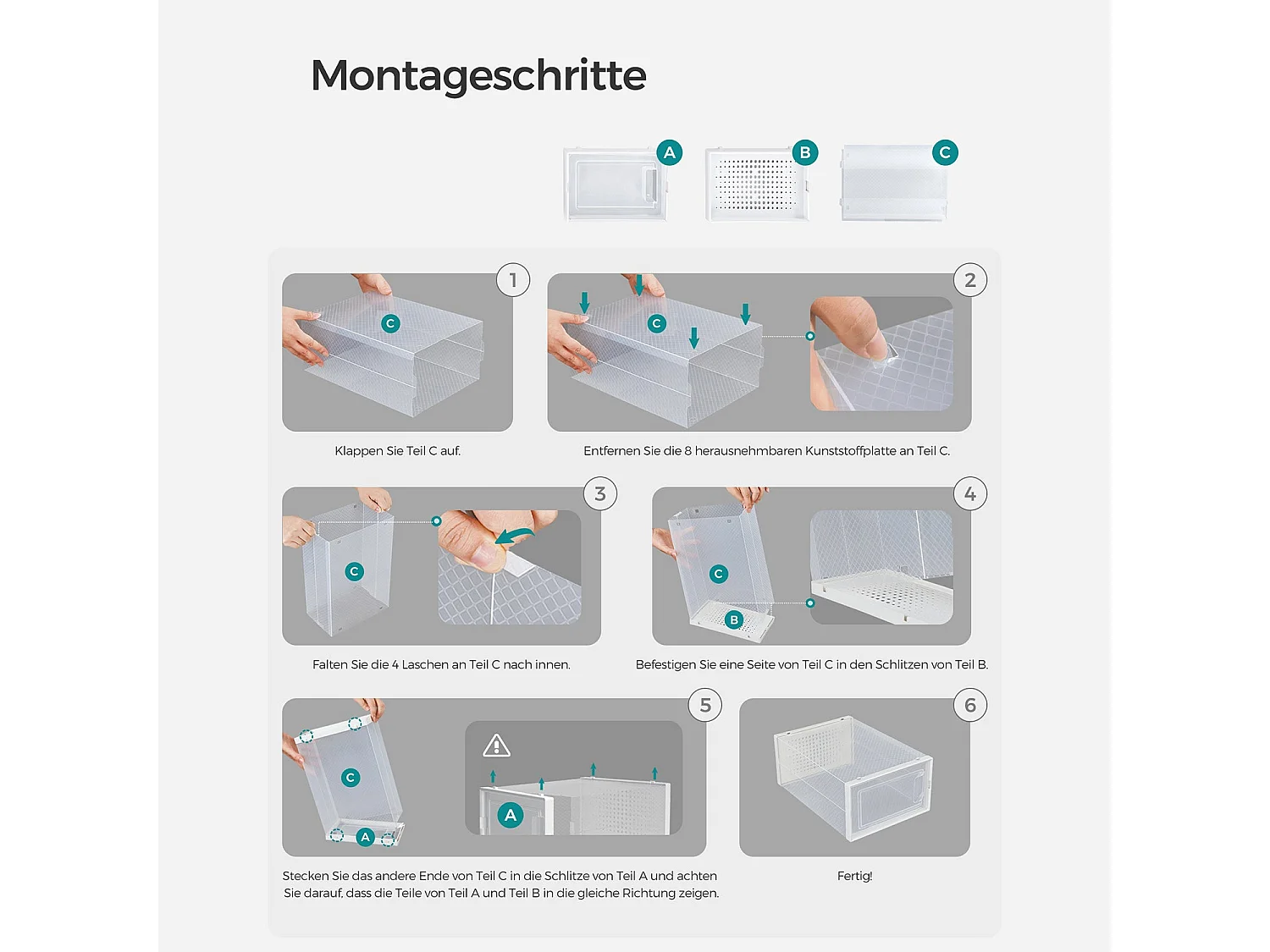 Montageschritte

A B C

1
C
Klappen Sie Teil C auf.

2
C
Entfernen Sie die 8 herausnehmbaren Kunststoffplatte an Teil C.

3
C
Falten Sie die 4 Laschen an Teil C nach innen.

4
C
B
Befestigen Sie eine Seite von Teil C in den Schlitzen von Teil B.

5
C
A
A
Stecken Sie das andere Ende von Teil C in die Schlitze von Teil A und achten Sie darauf, dass die Teile von Teil A und Teil B in die gleiche Richtung zeigen.

6
Fertig!