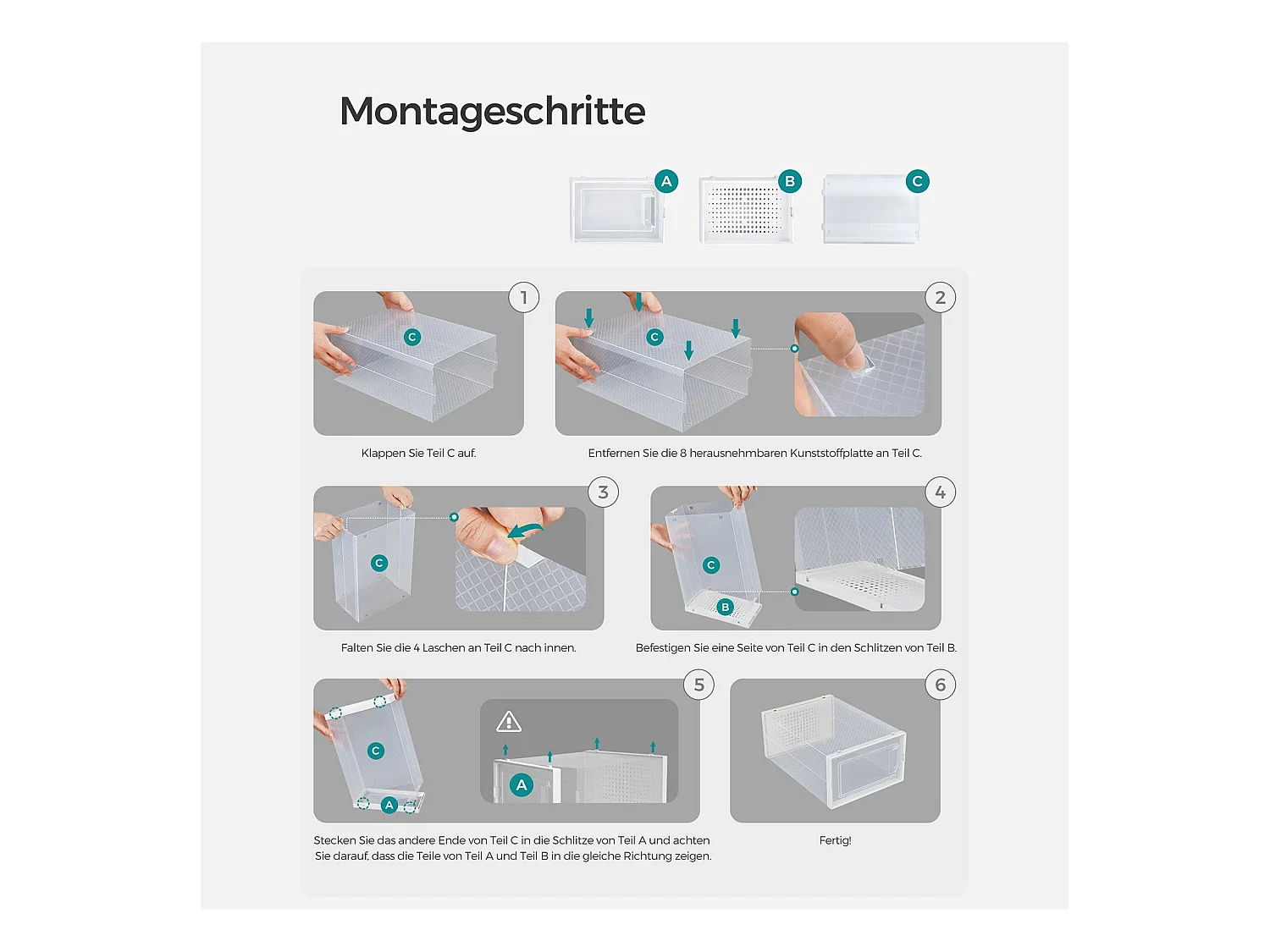 Montageschritte

A B C

1
C
Klappen Sie Teil C auf.

2
C
Entfernen Sie die 8 herausnehmbaren Kunststoffplatte an Teil C.

3
C
Falten Sie die 4 Laschen an Teil C nach innen.

4
C
B
Befestigen Sie eine Seite von Teil C in den Schlitzen von Teil B.

5
C
A
A
Stecken Sie das andere Ende von Teil C in die Schlitze von Teil A und achten Sie darauf, dass die Teile von Teil A und Teil B in die gleiche Richtung zeigen.

6
Fertig!