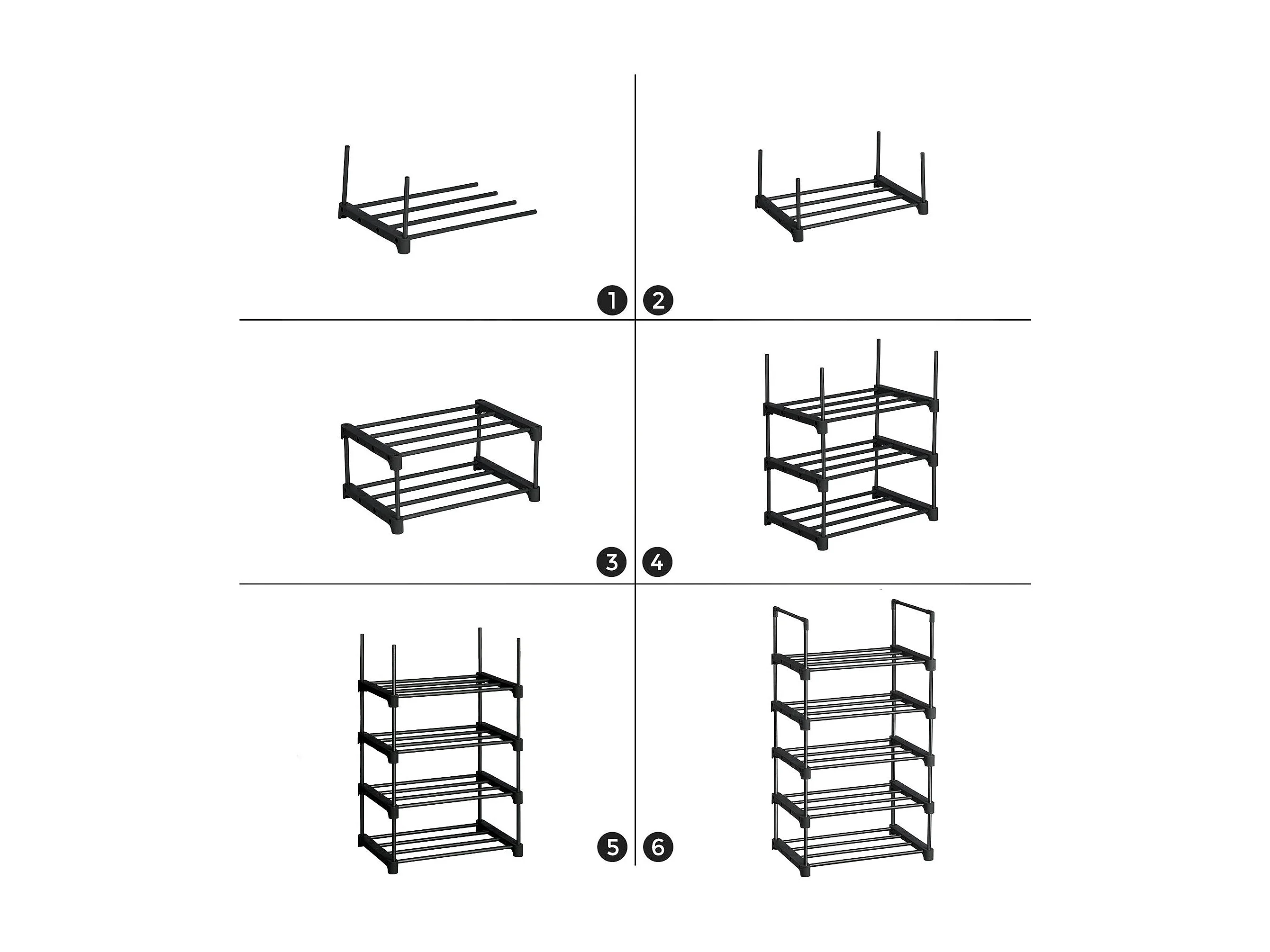 1
2
3
4
5
6