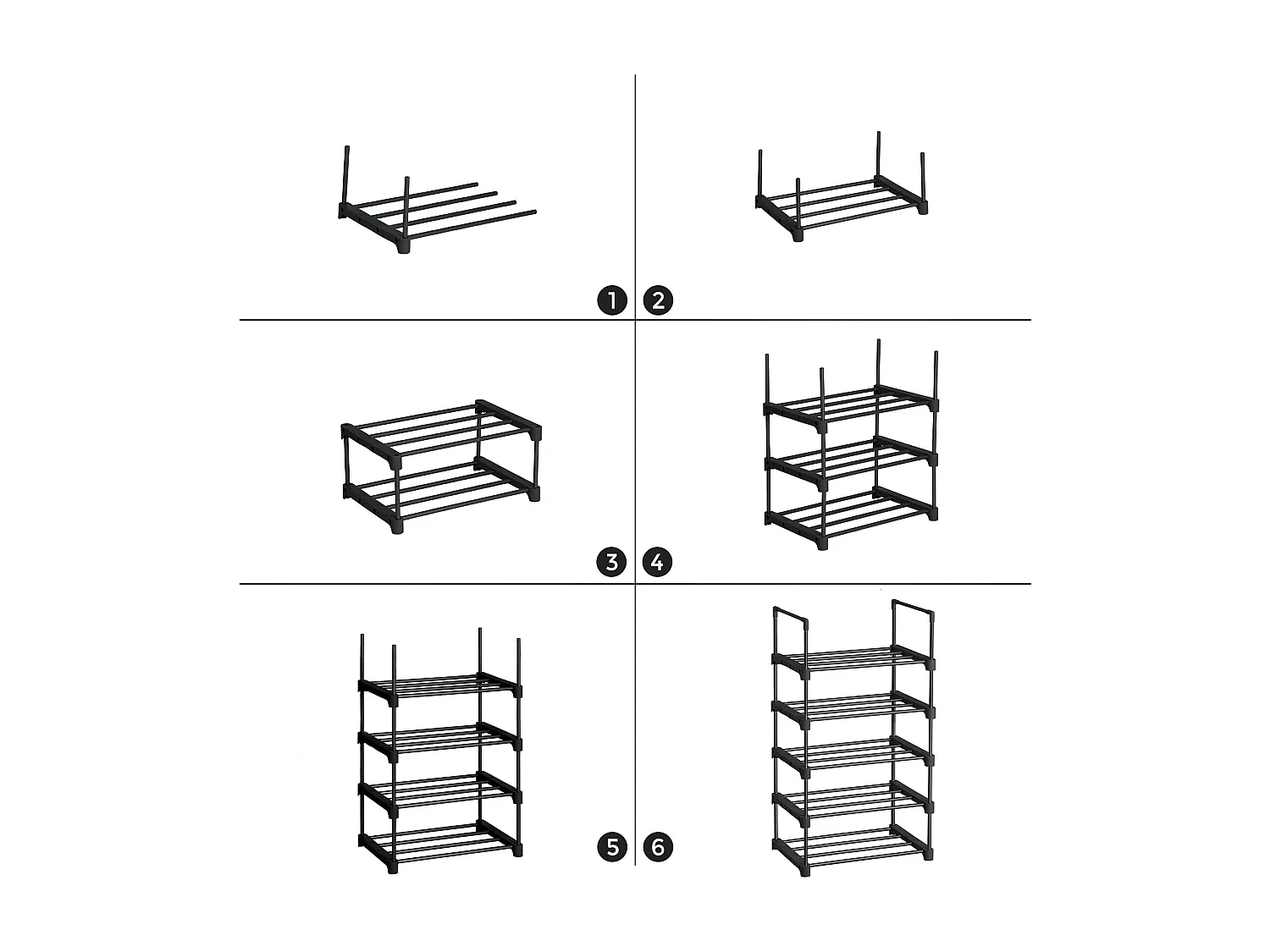 1
2
3
4
5
6