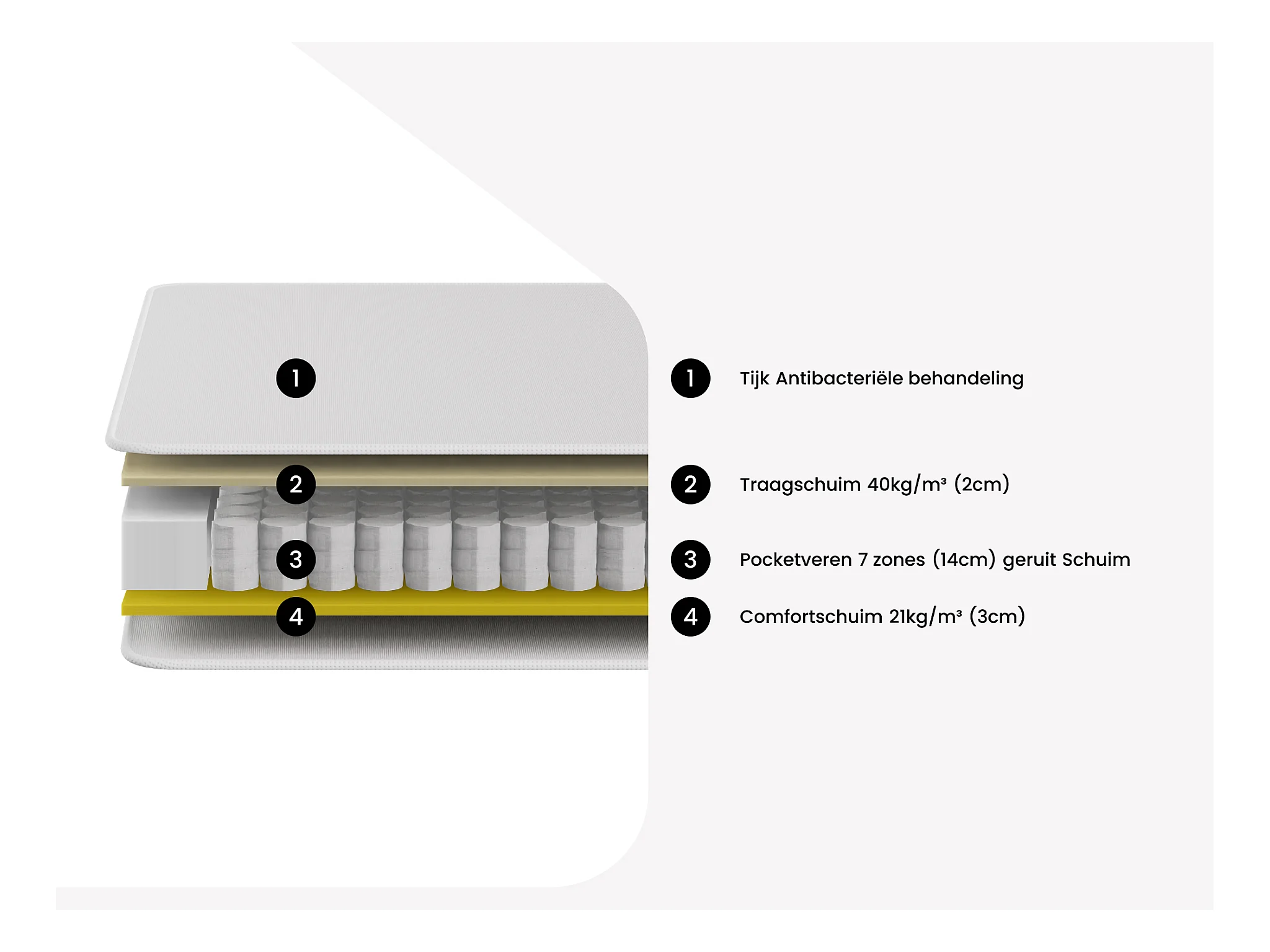 1

2

3

4

1 Tijk Antibacteriële behandeling

2 Traagschuim 40kg/m³ (2cm)

3 Pocketveren 7 zones (14cm) geruit Schuim

4 Comfortschuim 21kg/m³ (3cm)