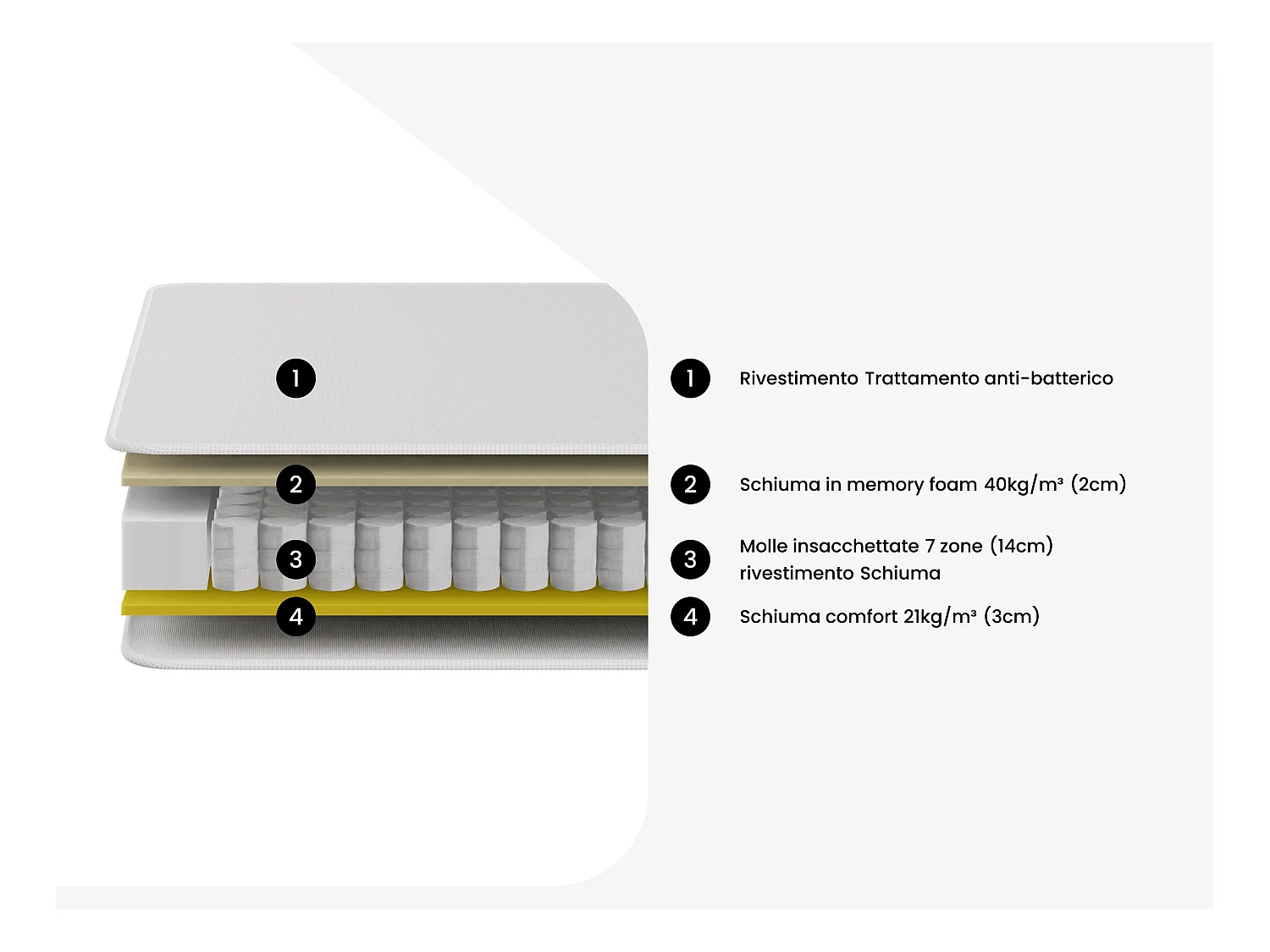 1

2

3

4

1 Rivestimento Trattamento anti-batterico

2 Schiuma in memory foam 40kg/m³ (2cm)

3 Molle insacchettate 7 zone (14cm) rivestimento Schiuma

4 Schiuma comfort 21kg/m³ (3cm)