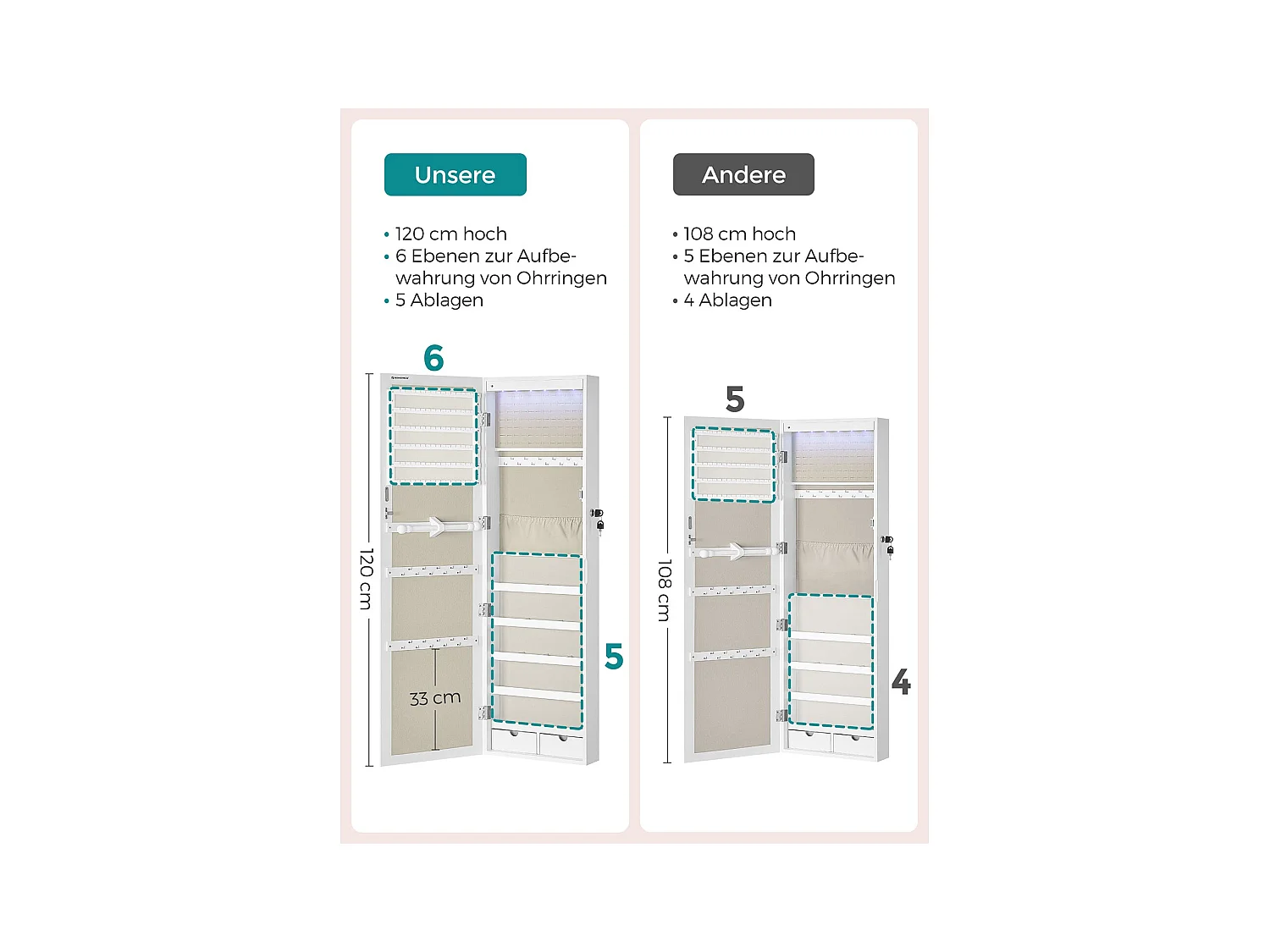 Unsere

• 120 cm hoch
• 6 Ebenen zur Aufbewahrung von Ohrringen
• 5 Ablagen

6

120 cm

33 cm

5

Andere

• 108 cm hoch
• 5 Ebenen zur Aufbewahrung von Ohrringen
• 4 Ablagen

5

108 cm

4