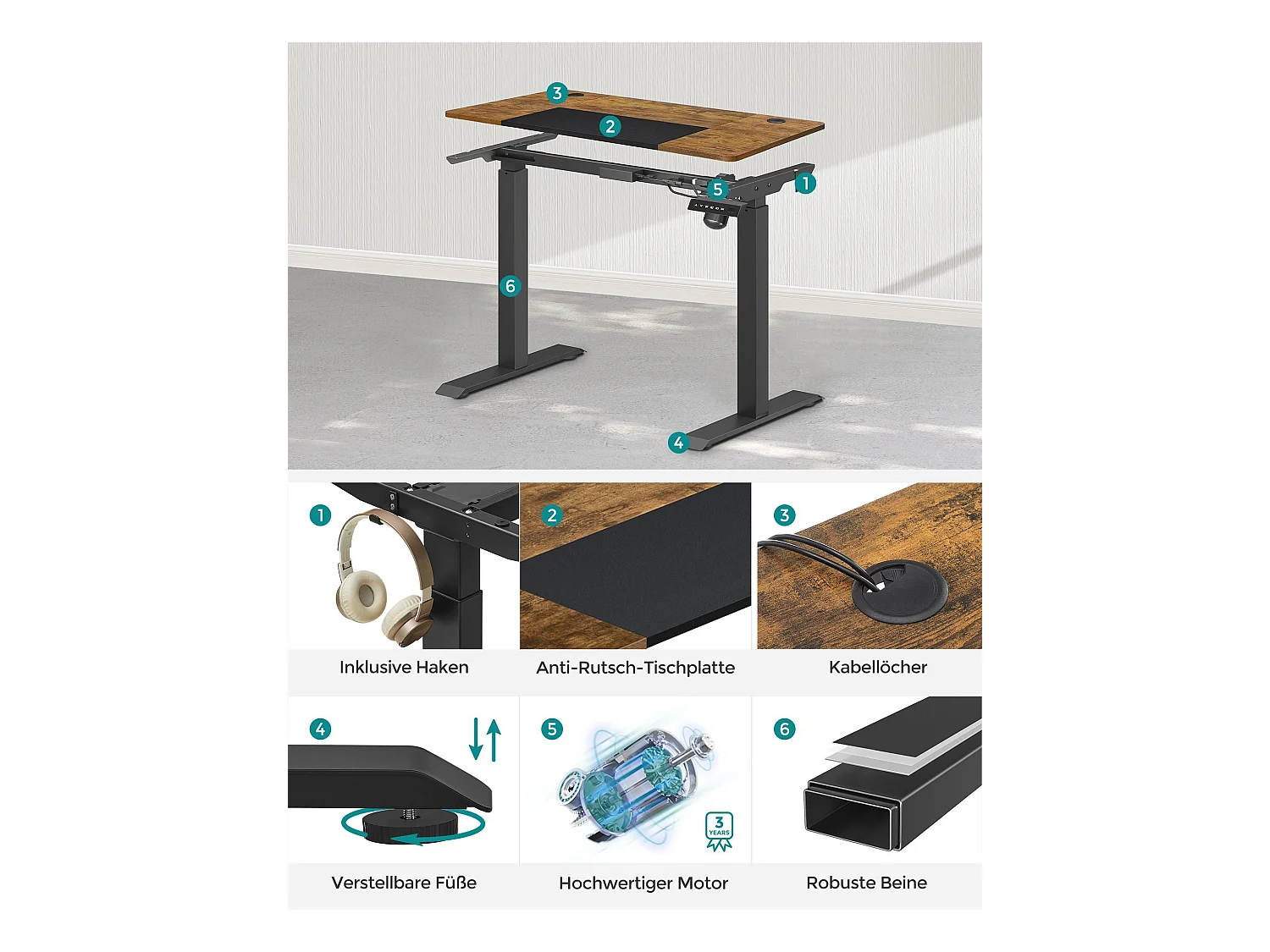 3
2
5
1
6
4

1
Inklusive Haken

2
Anti-Rutsch-Tischplatte

3
Kabellöcher

4
Verstellbare Füße

5
3 YEARS
Hochwertiger Motor

6
Robuste Beine