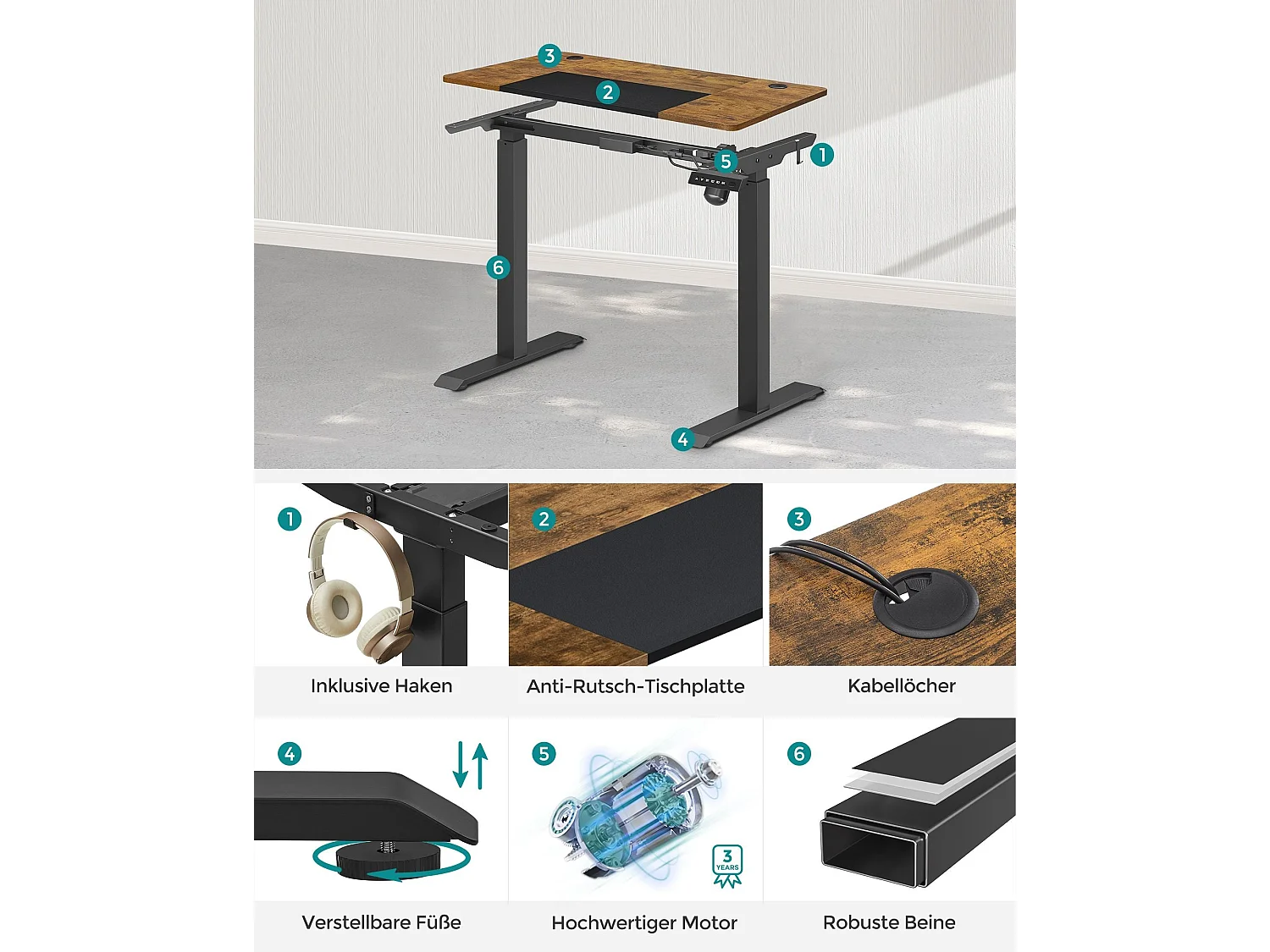 3
2
5
1
6
4

1
Inklusive Haken

2
Anti-Rutsch-Tischplatte

3
Kabellöcher

4
Verstellbare Füße

5
3 YEARS
Hochwertiger Motor

6
Robuste Beine