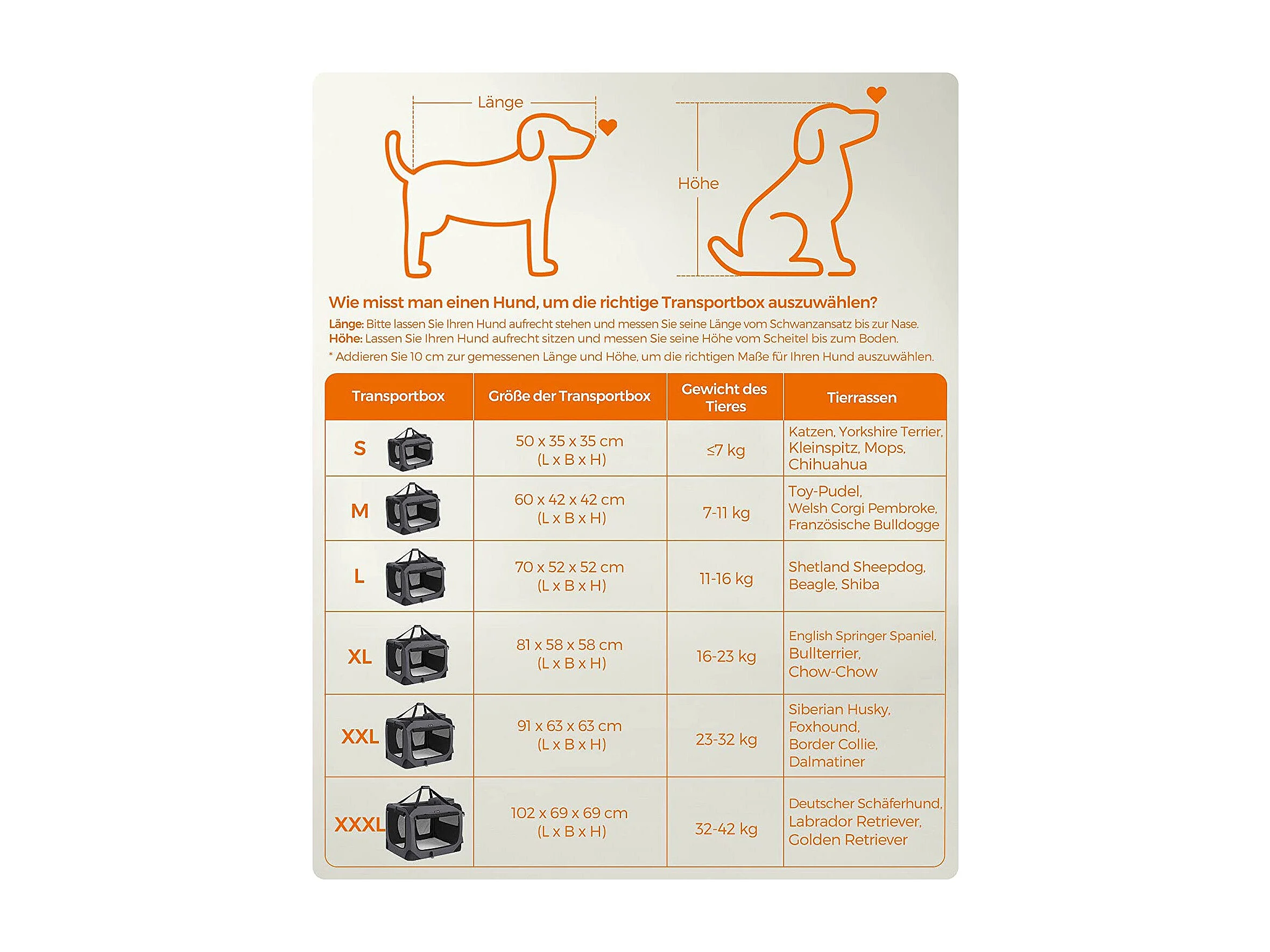 Länge

Höhe

Wie misst man einen Hund, um die richtige Transportbox auszuwählen?

Länge: Bitte lassen Sie Ihren Hund aufrecht stehen und messen Sie seine Länge vom Schwanzansatz bis zur Nase.
Höhe: Lassen Sie Ihren Hund aufrecht sitzen und messen Sie seine Höhe vom Scheitel bis zum Boden.
* Addieren Sie 10 cm zur gemessenen Länge und Höhe, um die richtigen Maße für Ihren Hund auszuwählen.

| Transportbox | Größe der Transportbox | Gewicht des Tieres | Tierrassen |
|---|---|---|---|
| S | 50 x 35 x 35 cm (L x B x H) | ≤7 kg | Katzen, Yorkshire Terrier, Kleinspitz, Mops, Chihuahua |
| M | 60 x 42 x 42 cm (L x B x H) | 7-11 kg | Toy-Pudel, Welsh Corgi Pembroke, Französische Bulldogge |
| L | 70 x 52 x 52 cm (L x B x H) | 11-16 kg | Shetland Sheepdog, Beagle, Shiba |
| XL | 81 x 58 x 58 cm (L x B x H) | 16-23 kg | English Springer Spaniel, Bullterrier, Chow-Chow |
| XXL | 91 x 63 x 63 cm (L x B x H) | 23-32 kg | Siberian Husky, Foxhound, Border Collie, Dalmatiner |
| XXXL | 102 x 69 x 69 cm (L x B x H) | 32-42 kg | Deutscher Schäferhund, Labrador Retriever, Golden Retriever |