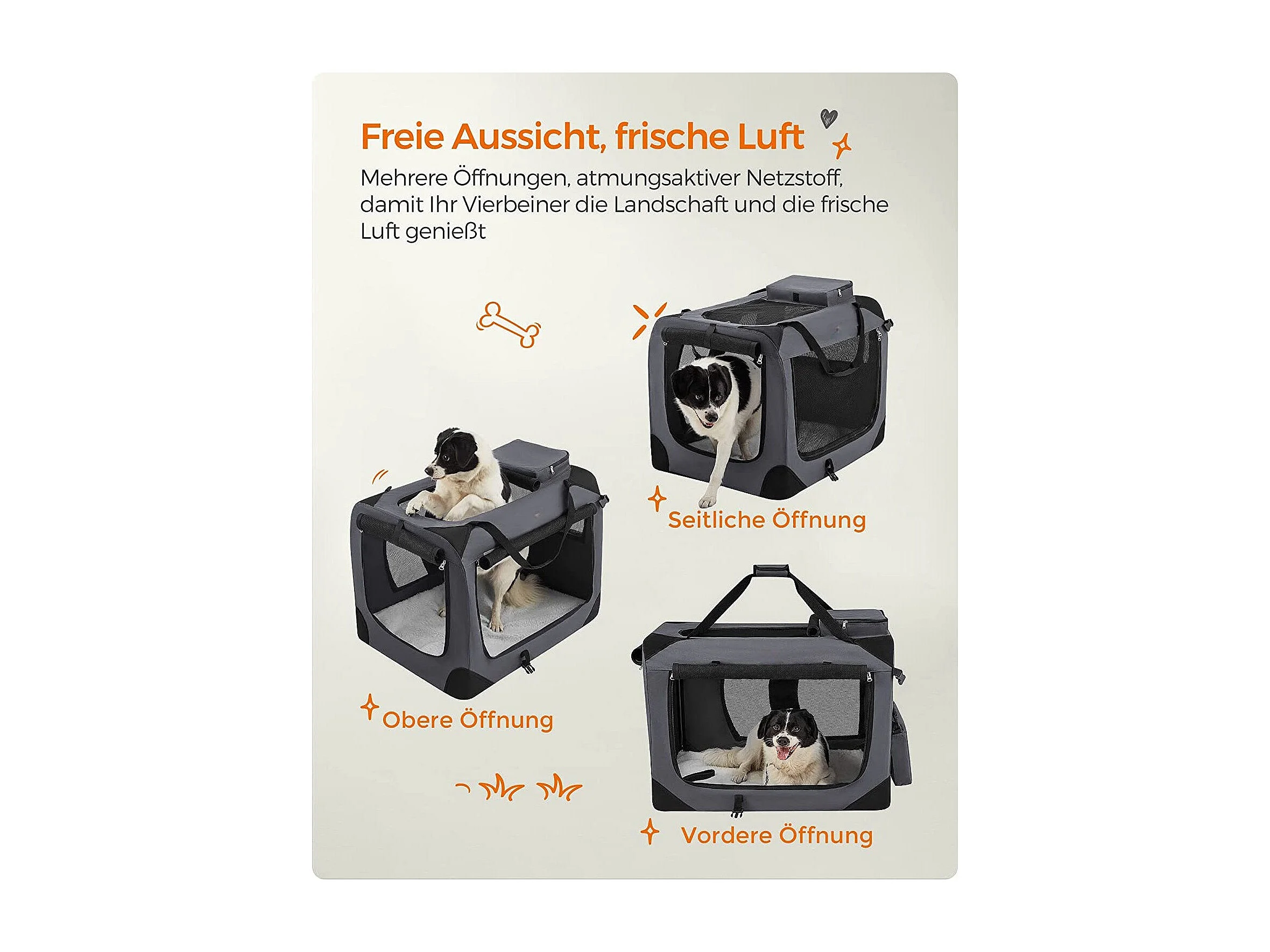 Freie Aussicht, frische Luft

Mehrere Öffnungen, atmungsaktiver Netzstoff, damit Ihr Vierbeiner die Landschaft und die frische Luft genießt

Seitliche Öffnung

Obere Öffnung

Vordere Öffnung