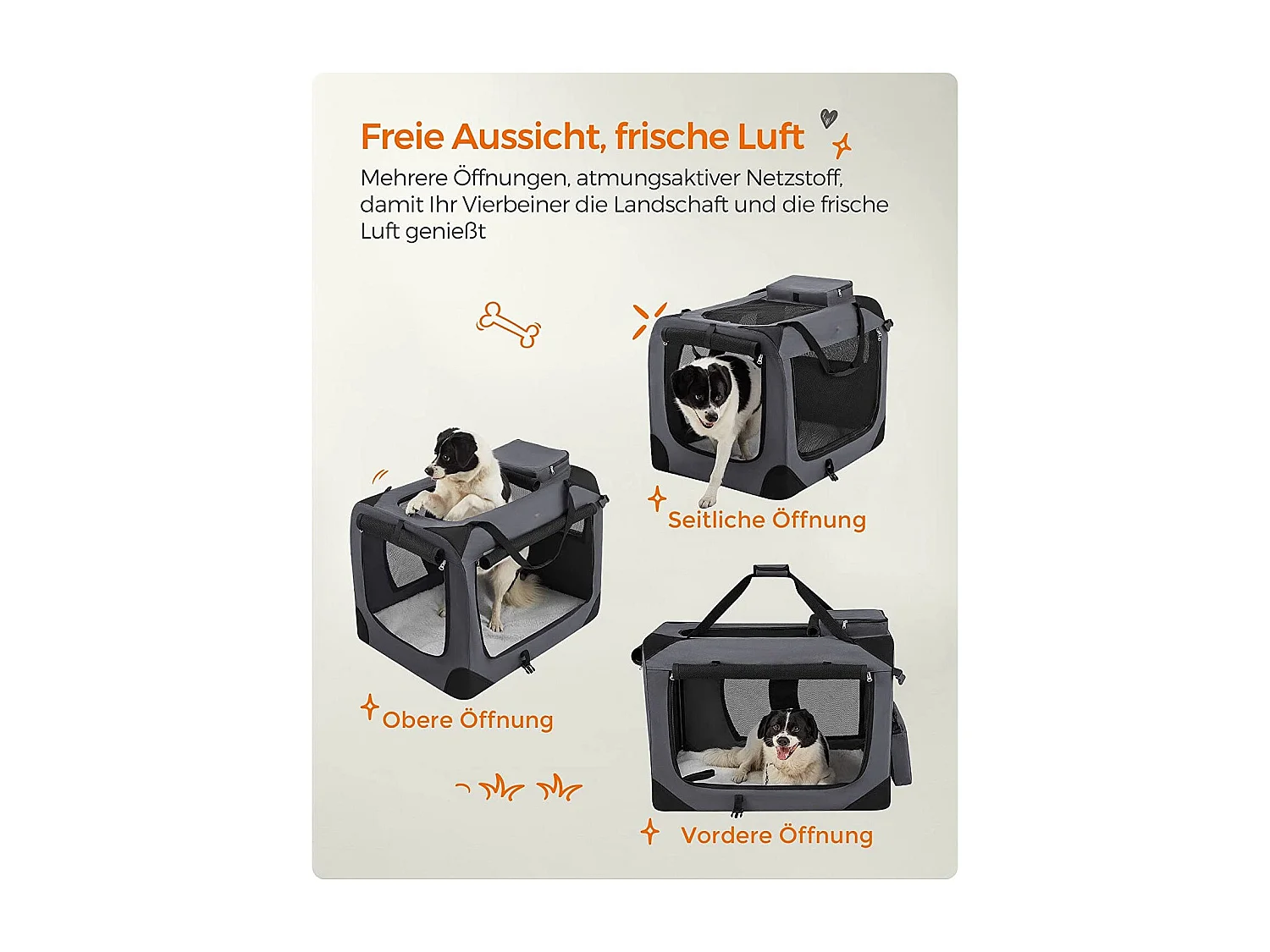 Freie Aussicht, frische Luft

Mehrere Öffnungen, atmungsaktiver Netzstoff, damit Ihr Vierbeiner die Landschaft und die frische Luft genießt

Seitliche Öffnung

Obere Öffnung

Vordere Öffnung