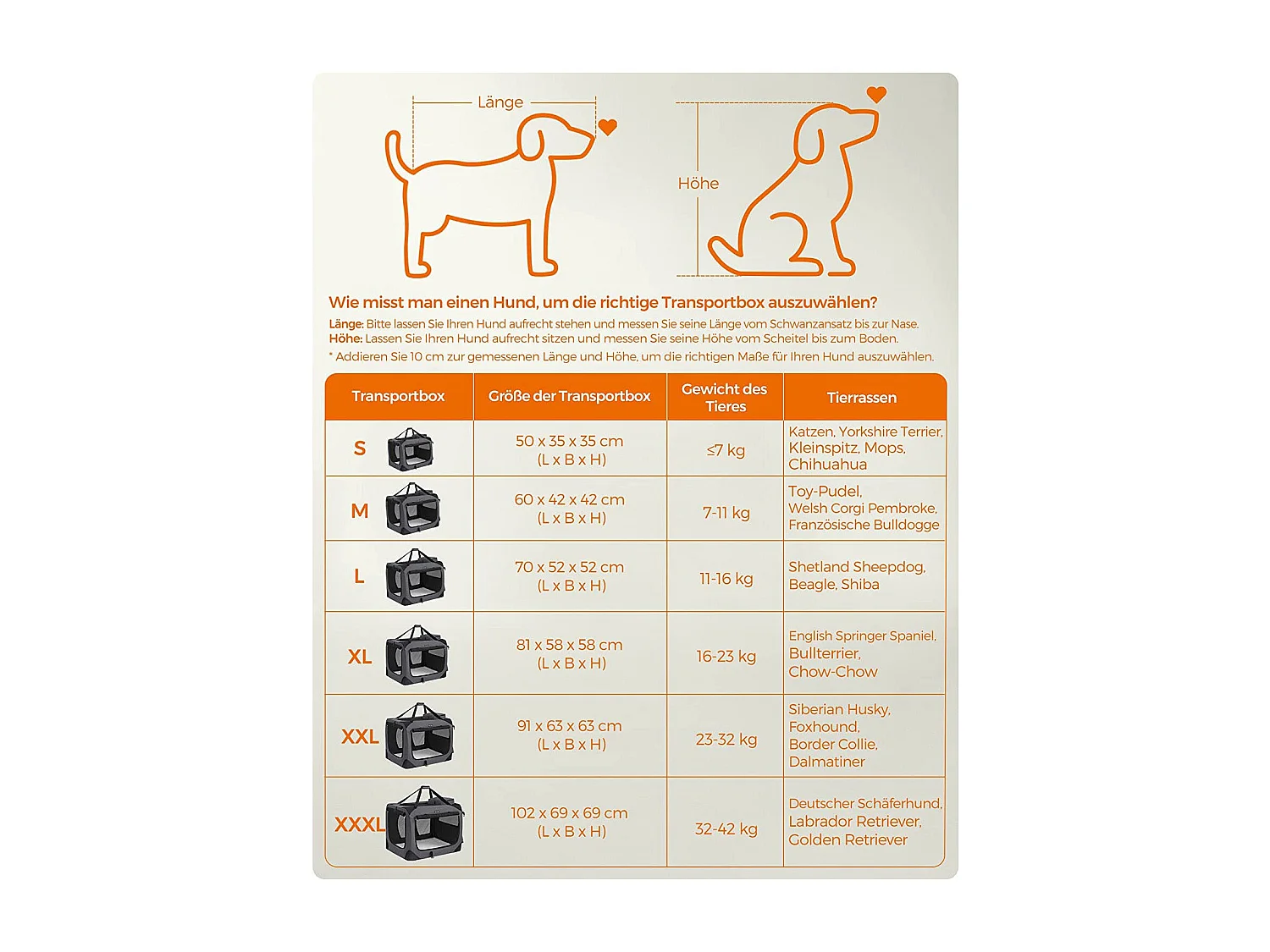 Länge

Höhe

Wie misst man einen Hund, um die richtige Transportbox auszuwählen?

Länge: Bitte lassen Sie Ihren Hund aufrecht stehen und messen Sie seine Länge vom Schwanzansatz bis zur Nase.
Höhe: Lassen Sie Ihren Hund aufrecht sitzen und messen Sie seine Höhe vom Scheitel bis zum Boden.
* Addieren Sie 10 cm zur gemessenen Länge und Höhe, um die richtigen Maße für Ihren Hund auszuwählen.

| Transportbox | Größe der Transportbox | Gewicht des Tieres | Tierrassen |
|---|---|---|---|
| S | 50 x 35 x 35 cm (L x B x H) | ≤7 kg | Katzen, Yorkshire Terrier, Kleinspitz, Mops, Chihuahua |
| M | 60 x 42 x 42 cm (L x B x H) | 7-11 kg | Toy-Pudel, Welsh Corgi Pembroke, Französische Bulldogge |
| L | 70 x 52 x 52 cm (L x B x H) | 11-16 kg | Shetland Sheepdog, Beagle, Shiba |
| XL | 81 x 58 x 58 cm (L x B x H) | 16-23 kg | English Springer Spaniel, Bullterrier, Chow-Chow |
| XXL | 91 x 63 x 63 cm (L x B x H) | 23-32 kg | Siberian Husky, Foxhound, Border Collie, Dalmatiner |
| XXXL | 102 x 69 x 69 cm (L x B x H) | 32-42 kg | Deutscher Schäferhund, Labrador Retriever, Golden Retriever |