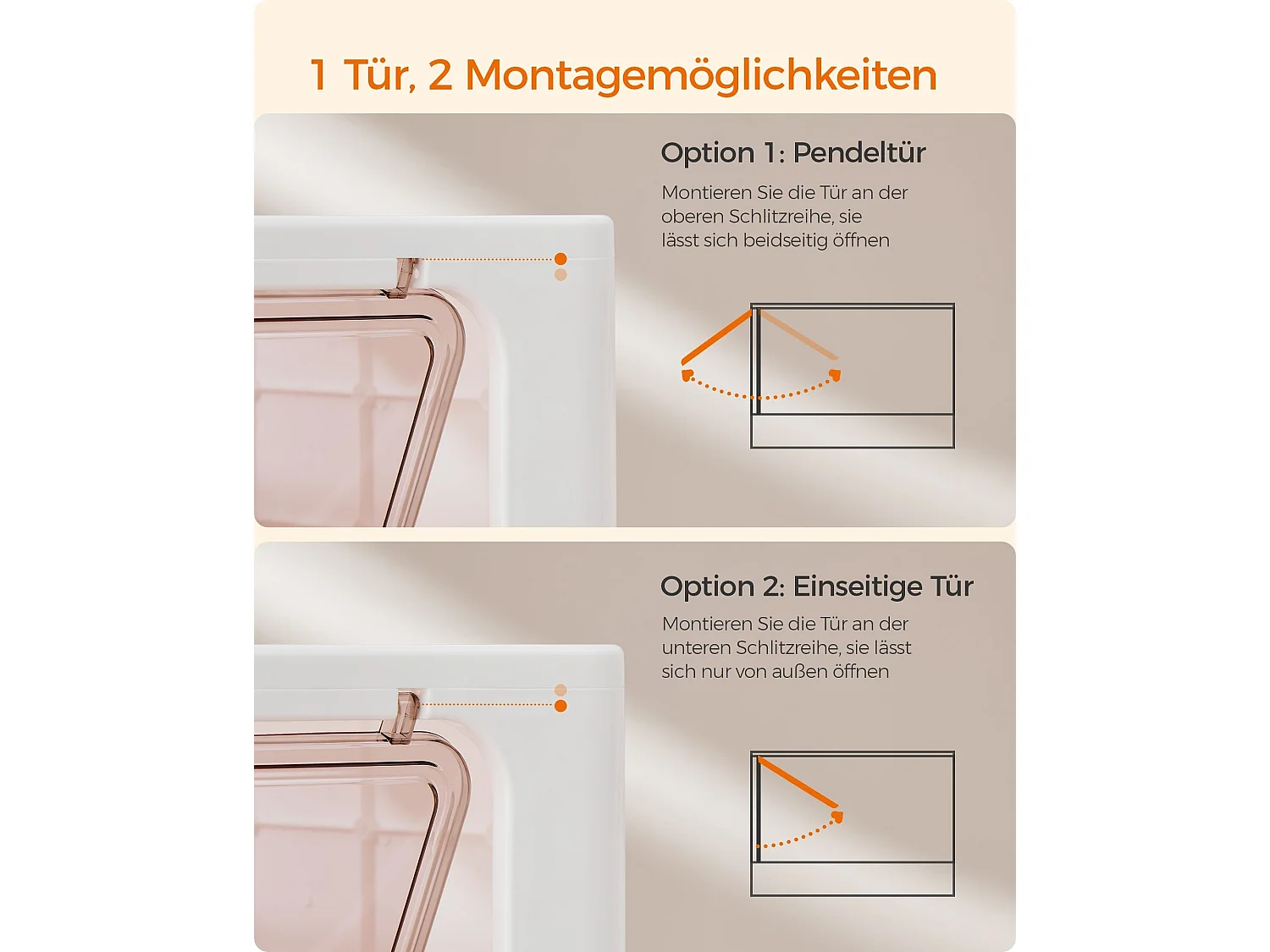 1 Tür, 2 Montagemöglichkeiten

Option 1: Pendeltür

Montieren Sie die Tür an der oberen Schlitzreihe, sie lässt sich beidseitig öffnen

Option 2: Einseitige Tür

Montieren Sie die Tür an der unteren Schlitzreihe, sie lässt sich nur von außen öffnen