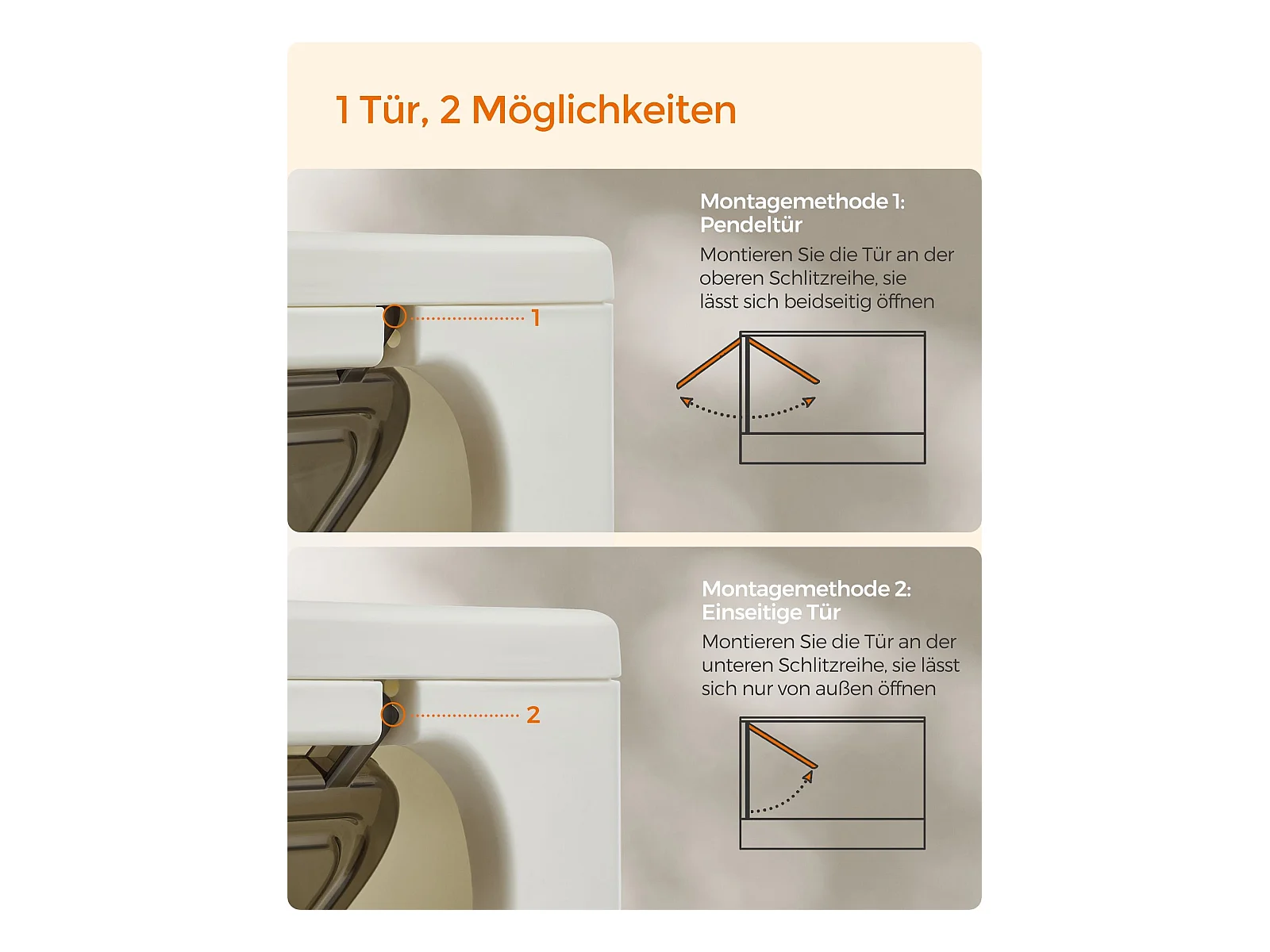 1 Tür, 2 Möglichkeiten

1

Montagemethode 1:
Pendeltür
Montieren Sie die Tür an der oberen Schlitzreihe, sie lässt sich beidseitig öffnen

2

Montagemethode 2:
Einseitige Tür
Montieren Sie die Tür an der unteren Schlitzreihe, sie lässt sich nur von außen öffnen