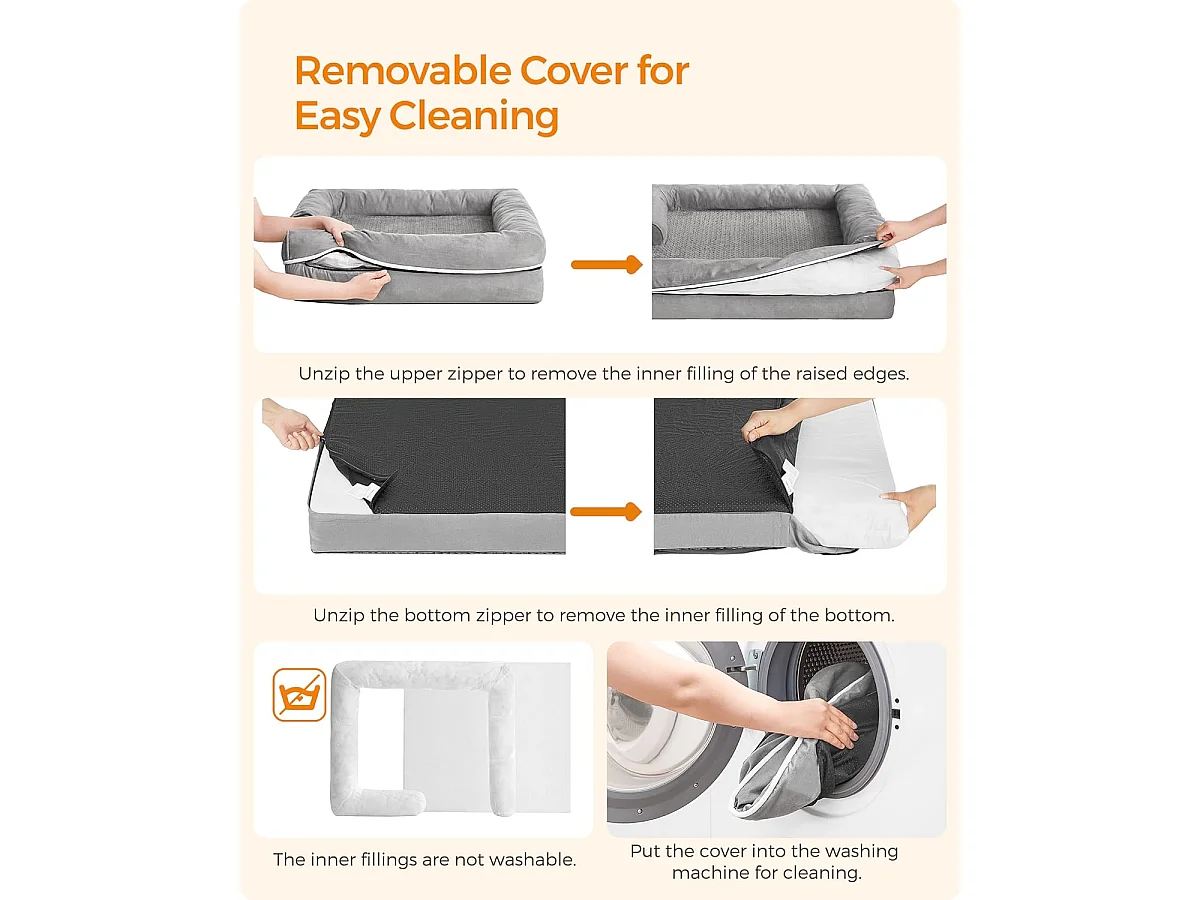 Removable Cover for Easy Cleaning

Unzip the upper zipper to remove the inner filling of the raised edges.

Unzip the bottom zipper to remove the inner filling of the bottom.

The inner fillings are not washable.

Put the cover into the washing machine for cleaning.