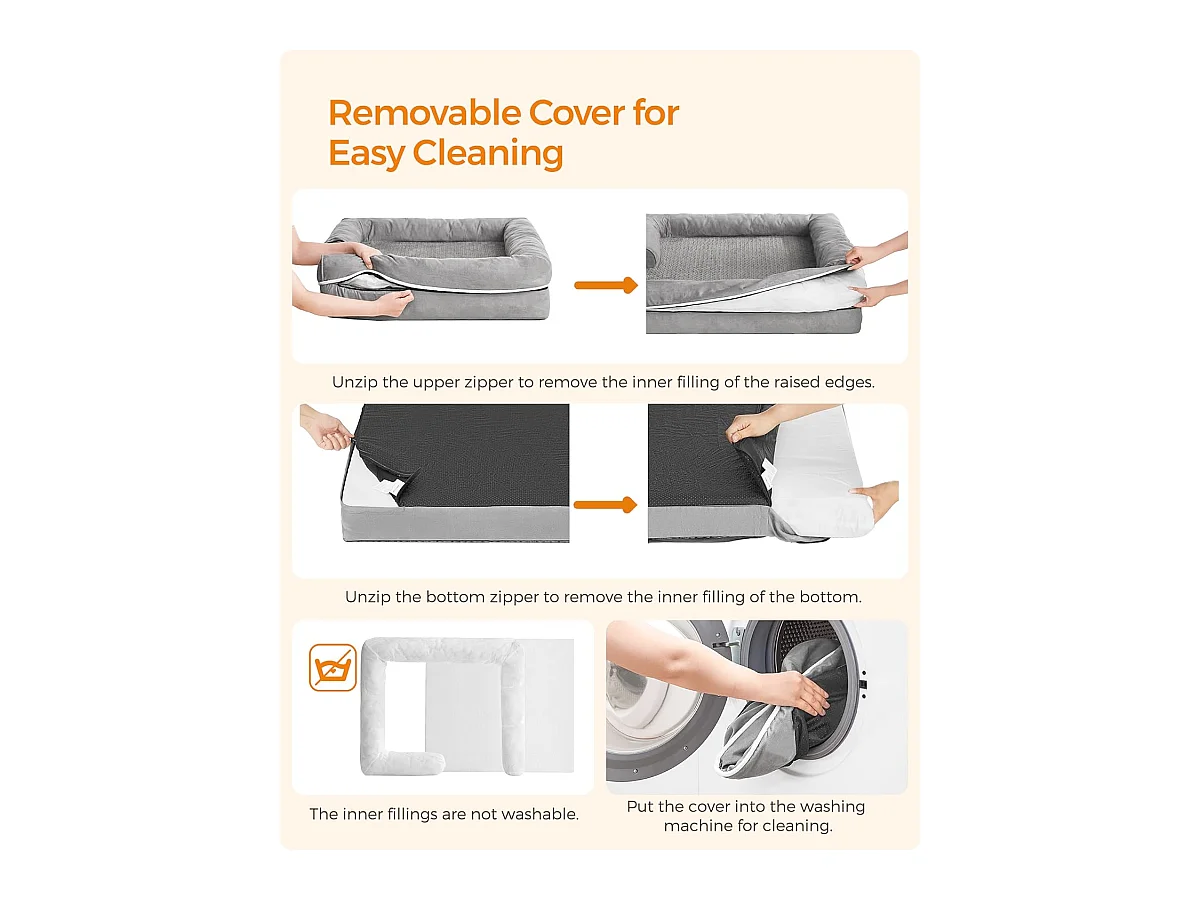 Removable Cover for Easy Cleaning

Unzip the upper zipper to remove the inner filling of the raised edges.

Unzip the bottom zipper to remove the inner filling of the bottom.

The inner fillings are not washable.

Put the cover into the washing machine for cleaning.