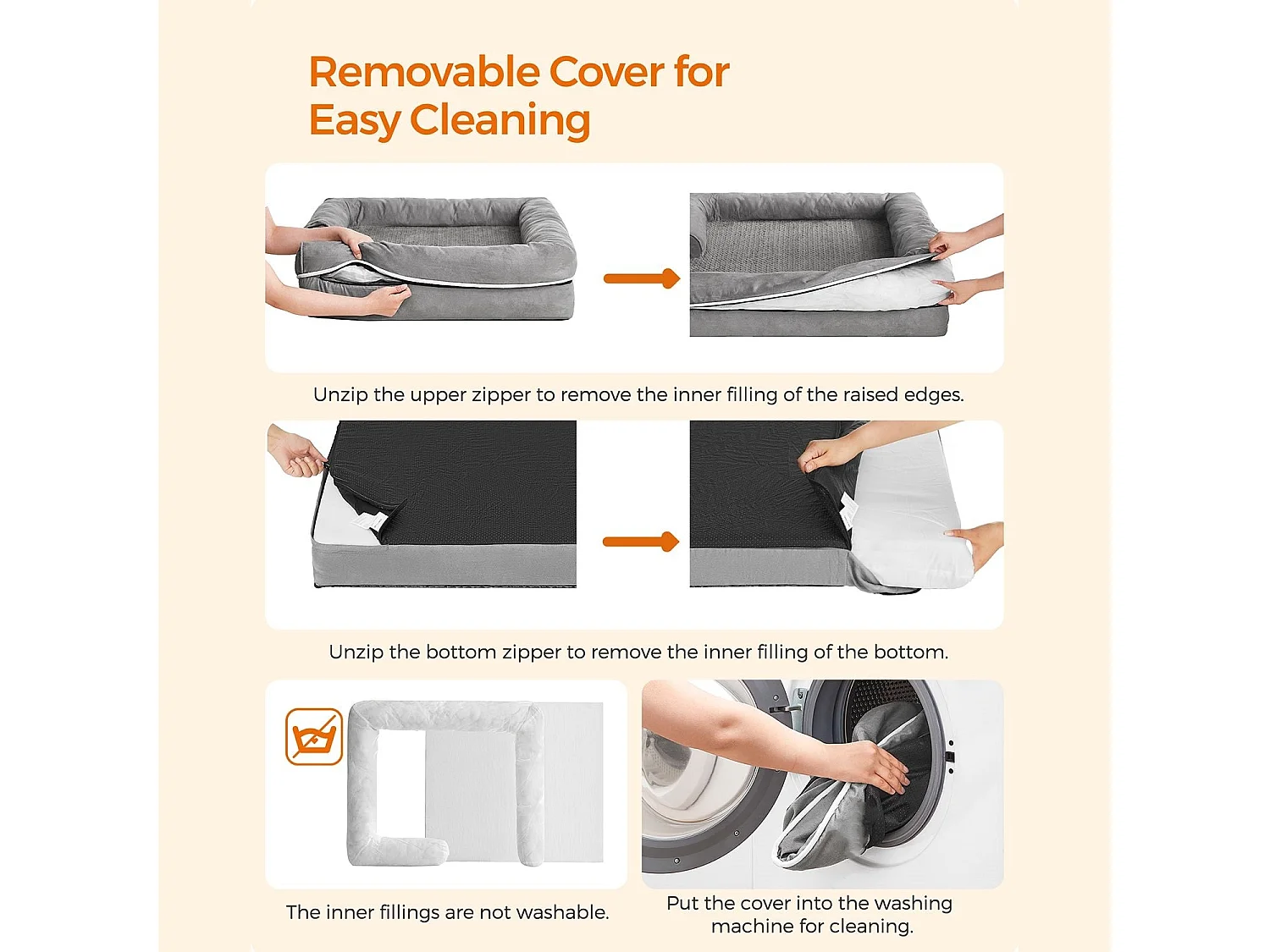 Removable Cover for Easy Cleaning

Unzip the upper zipper to remove the inner filling of the raised edges.

Unzip the bottom zipper to remove the inner filling of the bottom.

The inner fillings are not washable.

Put the cover into the washing machine for cleaning.