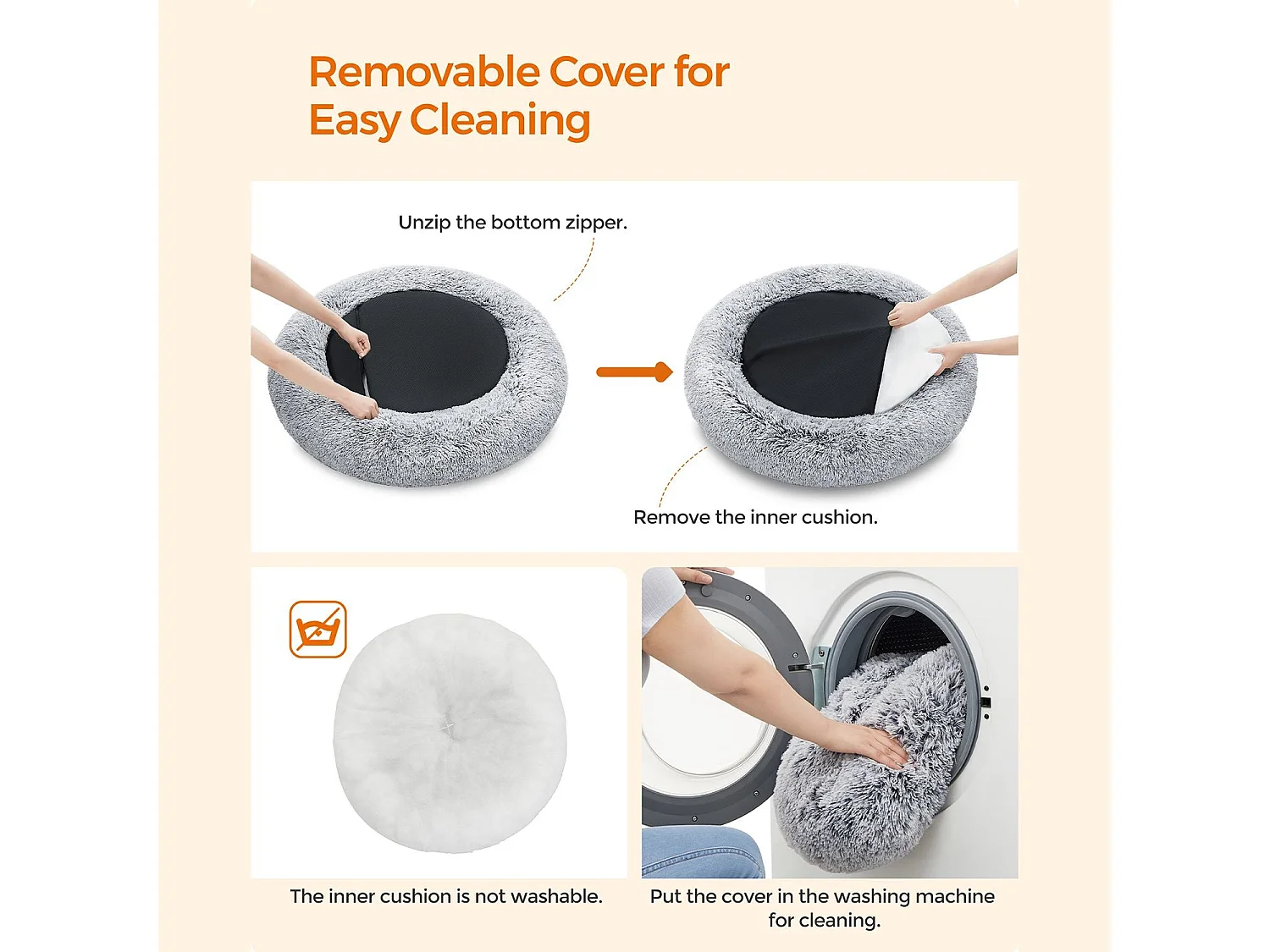 Removable Cover for Easy Cleaning

Unzip the bottom zipper.

Remove the inner cushion.

The inner cushion is not washable.

Put the cover in the washing machine for cleaning.