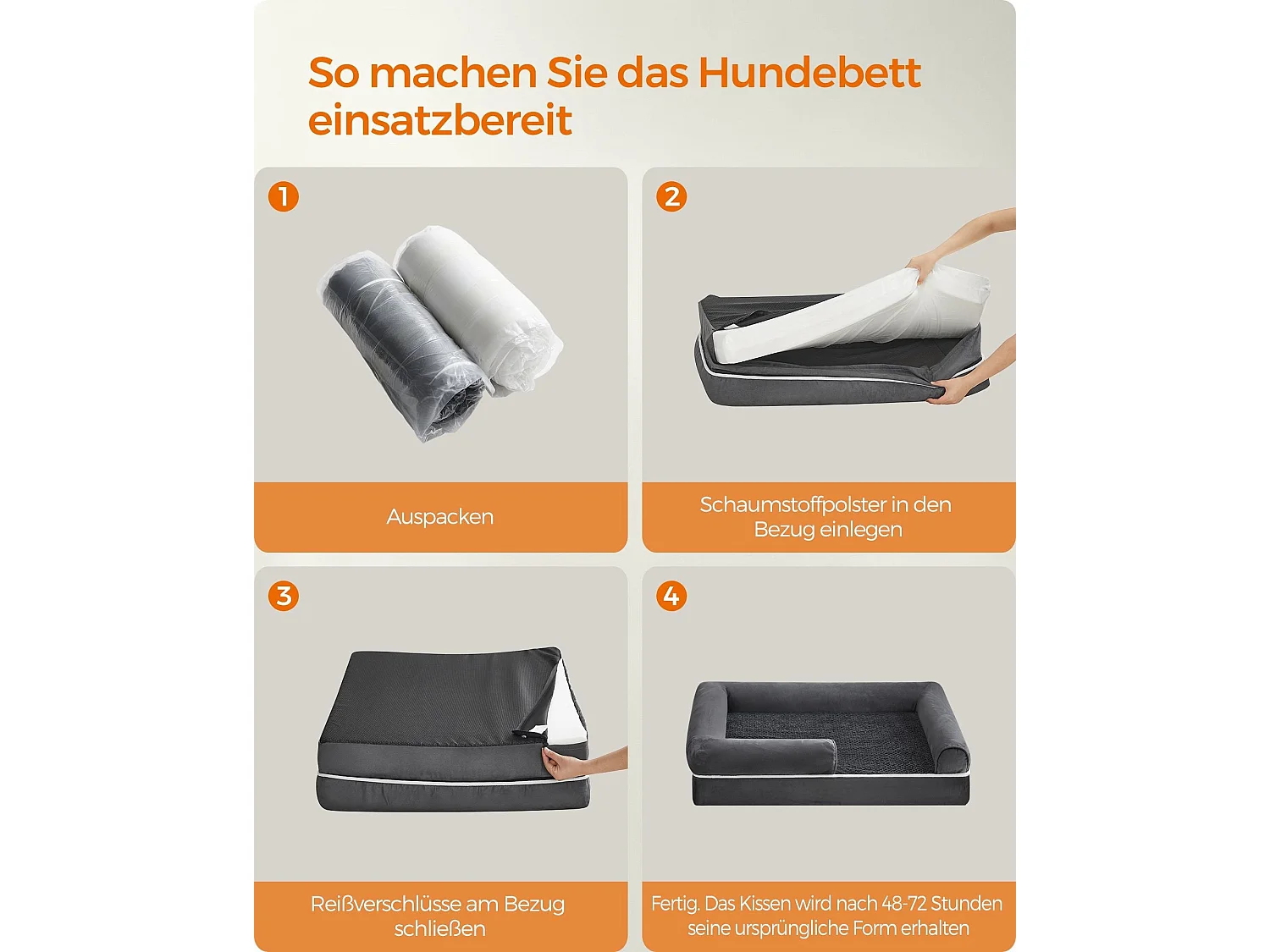 So machen Sie das Hundebett einsatzbereit

1

Auspacken

2

Schaumstoffpolster in den Bezug einlegen

3

Reißverschlüsse am Bezug schließen

4

Fertig. Das Kissen wird nach 48-72 Stunden seine ursprüngliche Form erhalten