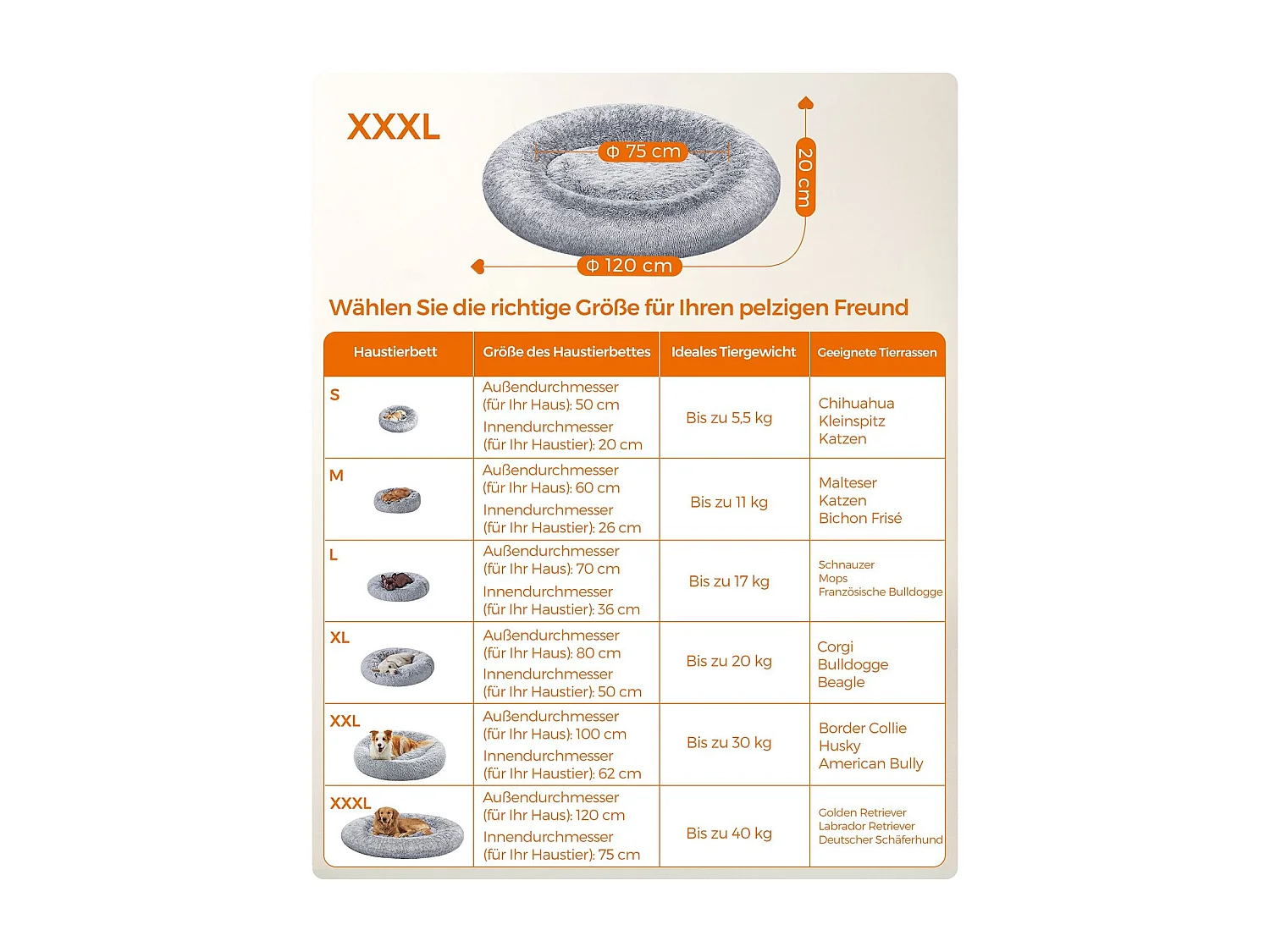 XXXL

Φ 75 cm

20 cm

Φ 120 cm

Wählen Sie die richtige Größe für Ihren pelzigen Freund

| Haustierbett | Größe des Haustierbettes | Ideales Tiergewicht | Geeignete Tierrassen |
|---|---|---|---|
| S | Außendurchmesser (für Ihr Haus): 50 cm Innendurchmesser (für Ihr Haustier): 20 cm | Bis zu 5,5 kg | Chihuahua Kleinspitz Katzen |
| M | Außendurchmesser (für Ihr Haus): 60 cm Innendurchmesser (für Ihr Haustier): 26 cm | Bis zu 11 kg | Malteser Katzen Bichon Frisé |
| L | Außendurchmesser (für Ihr Haus): 70 cm Innendurchmesser (für Ihr Haustier): 36 cm | Bis zu 17 kg | Schnauzer Mops Französische Bulldogge |
| XL | Außendurchmesser (für Ihr Haus): 80 cm Innendurchmesser (für Ihr Haustier): 50 cm | Bis zu 20 kg | Corgi Bulldogge Beagle |
| XXL | Außendurchmesser (für Ihr Haus): 100 cm Innendurchmesser (für Ihr Haustier): 62 cm | Bis zu 30 kg | Border Collie Husky American Bully |
| XXXL | Außendurchmesser (für Ihr Haus): 120 cm Innendurchmesser (für Ihr Haustier): 75 cm | Bis zu 40 kg | Golden Retriever Labrador Retriever Deutscher Schäferhund |