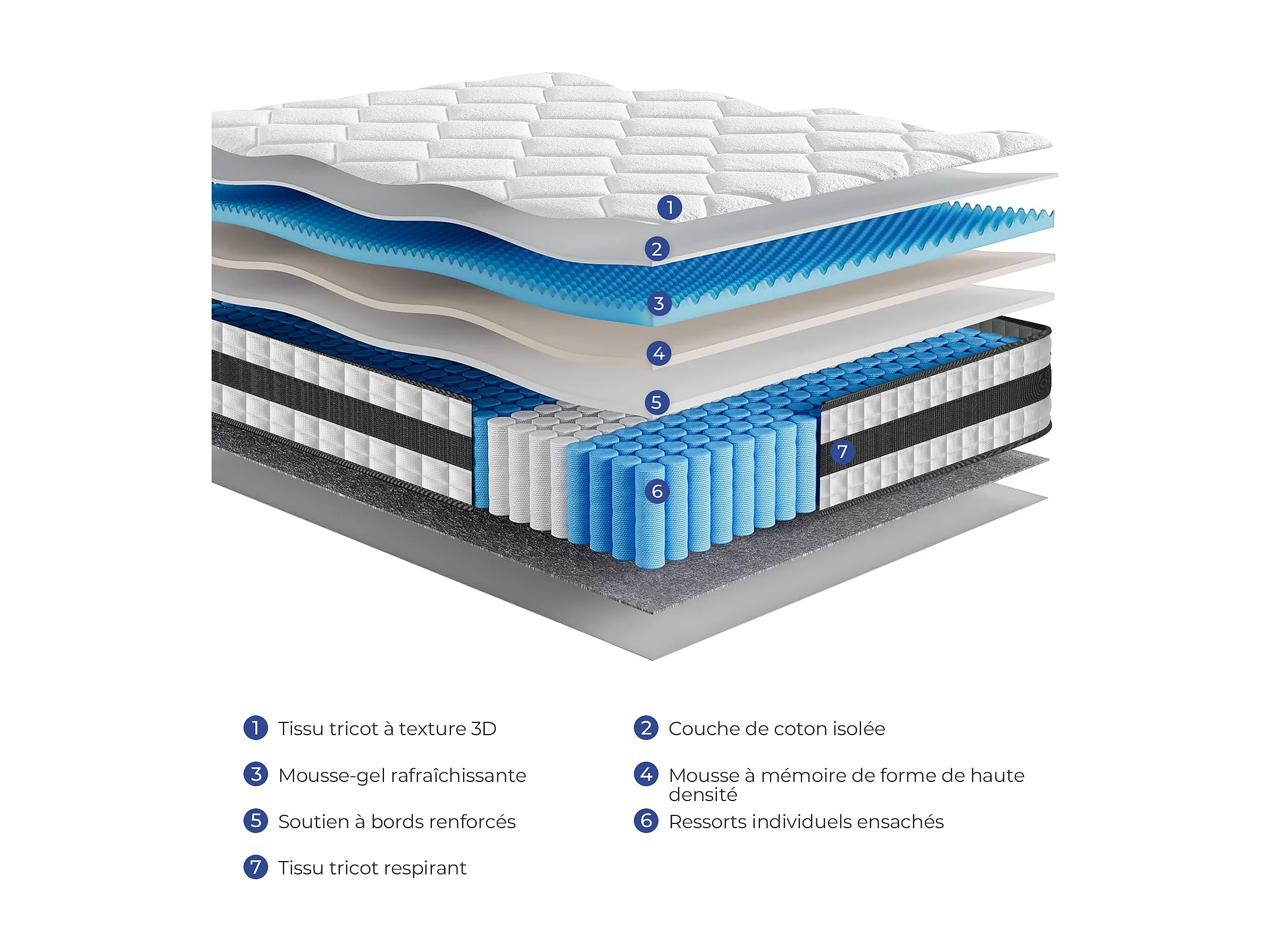 1
2
3
4
5
7
6

1 Tissu tricot à texture 3D

2 Couche de coton isolée

3 Mousse-gel rafraîchissante

4 Mousse à mémoire de forme de haute densité

5 Soutien à bords renforcés

6 Ressorts individuels ensachés

7 Tissu tricot respirant