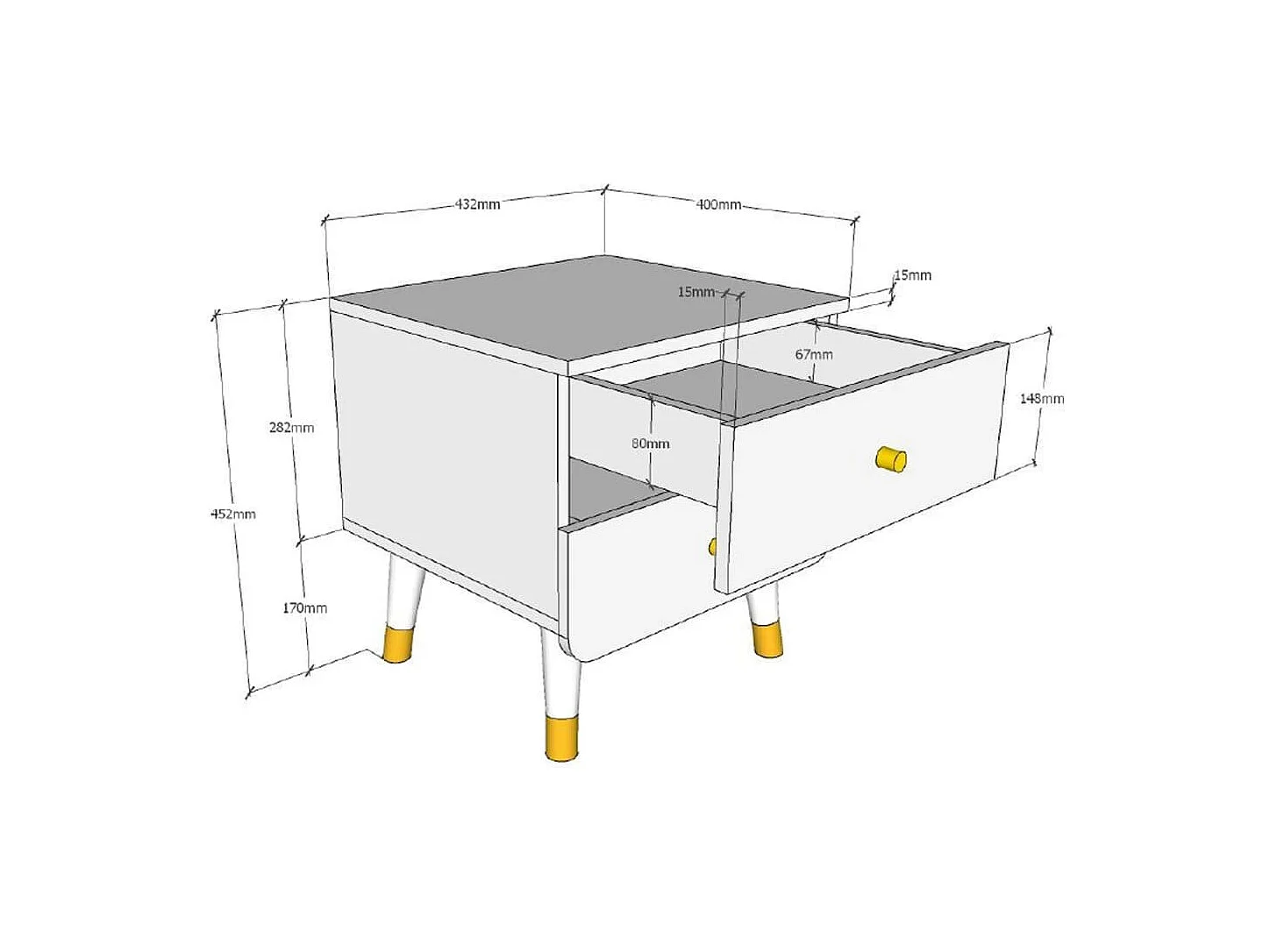 432mm
400mm
15mm
15mm
67mm
148mm
282mm
80mm
452mm
170mm