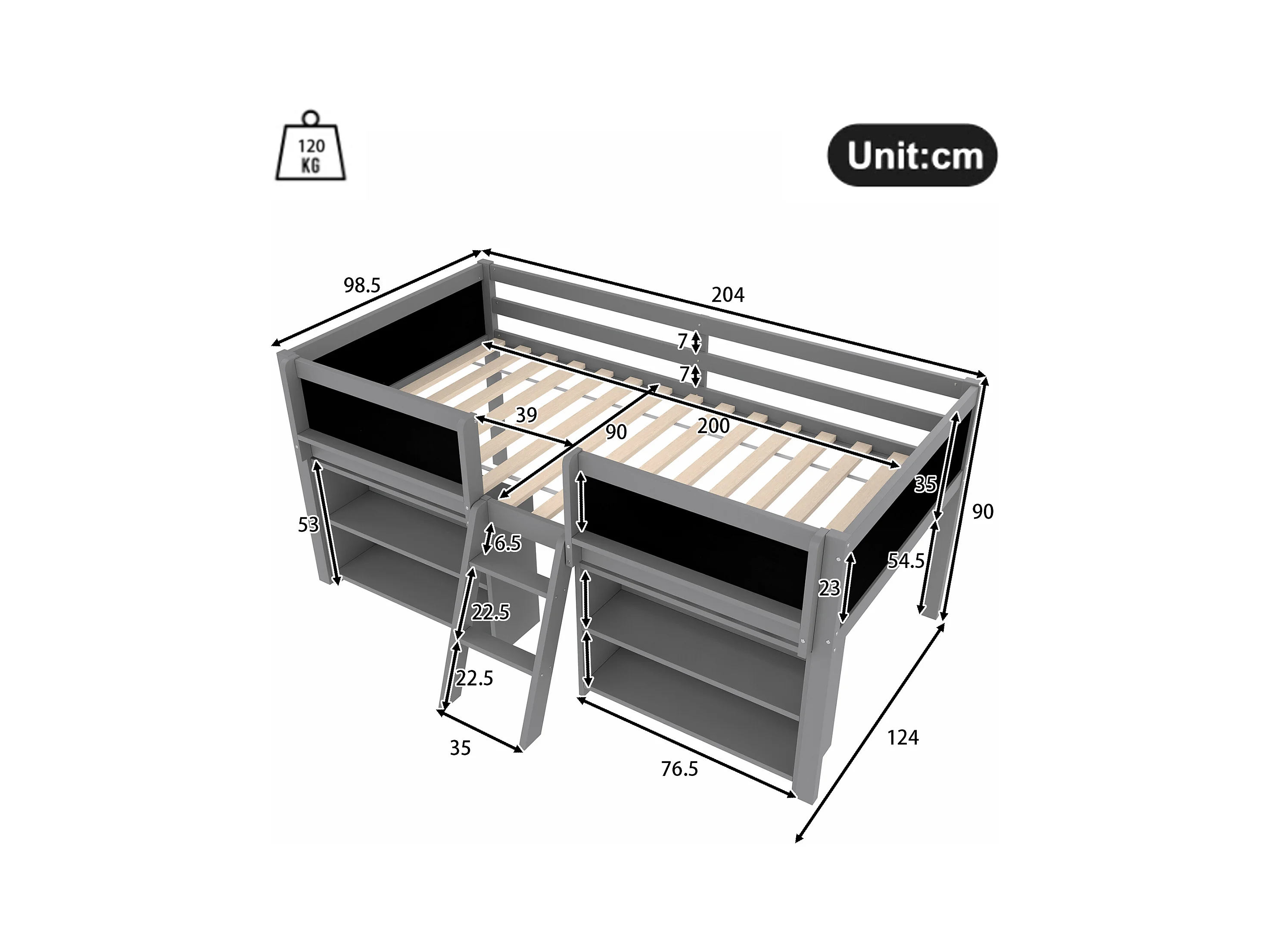 120 KG

Unit:cm

98.5

204

7

7

39

90

200

35

90

53

6.5

54.5

23

22.5

22.5

35

76.5

124